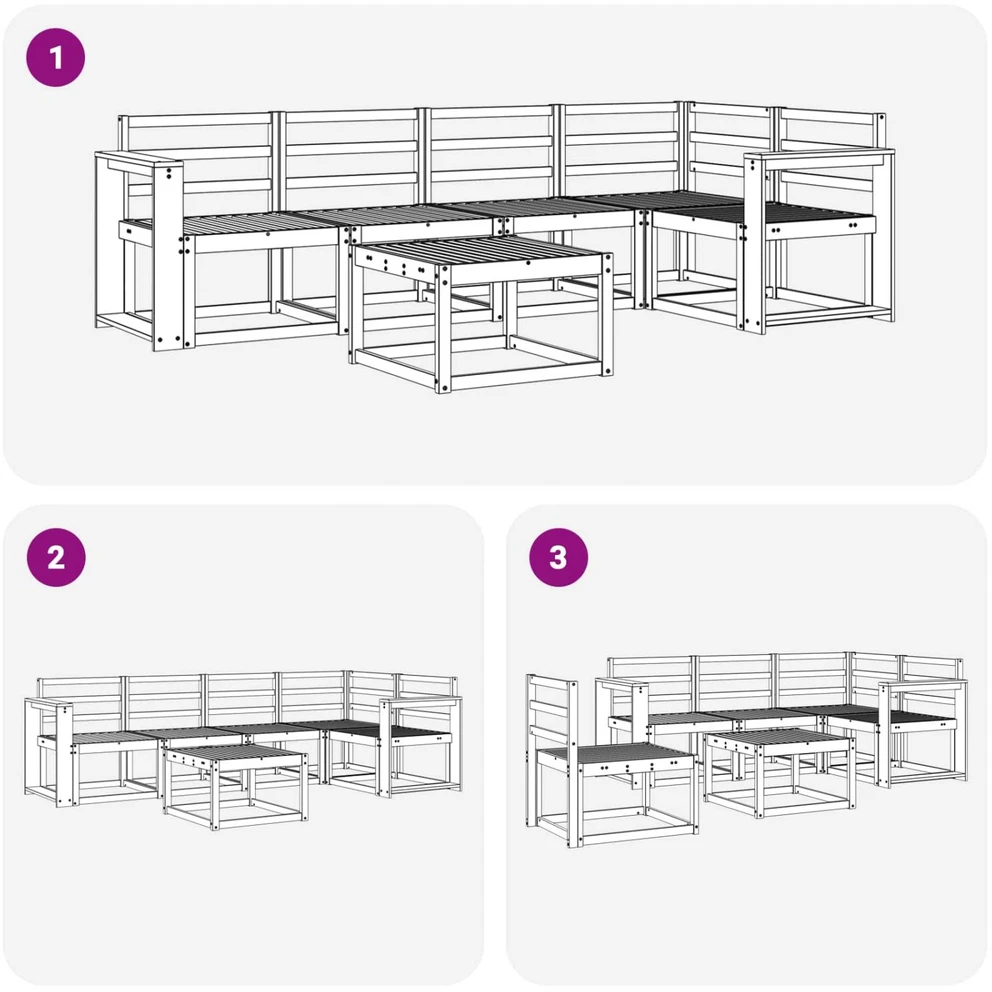 1

2

3