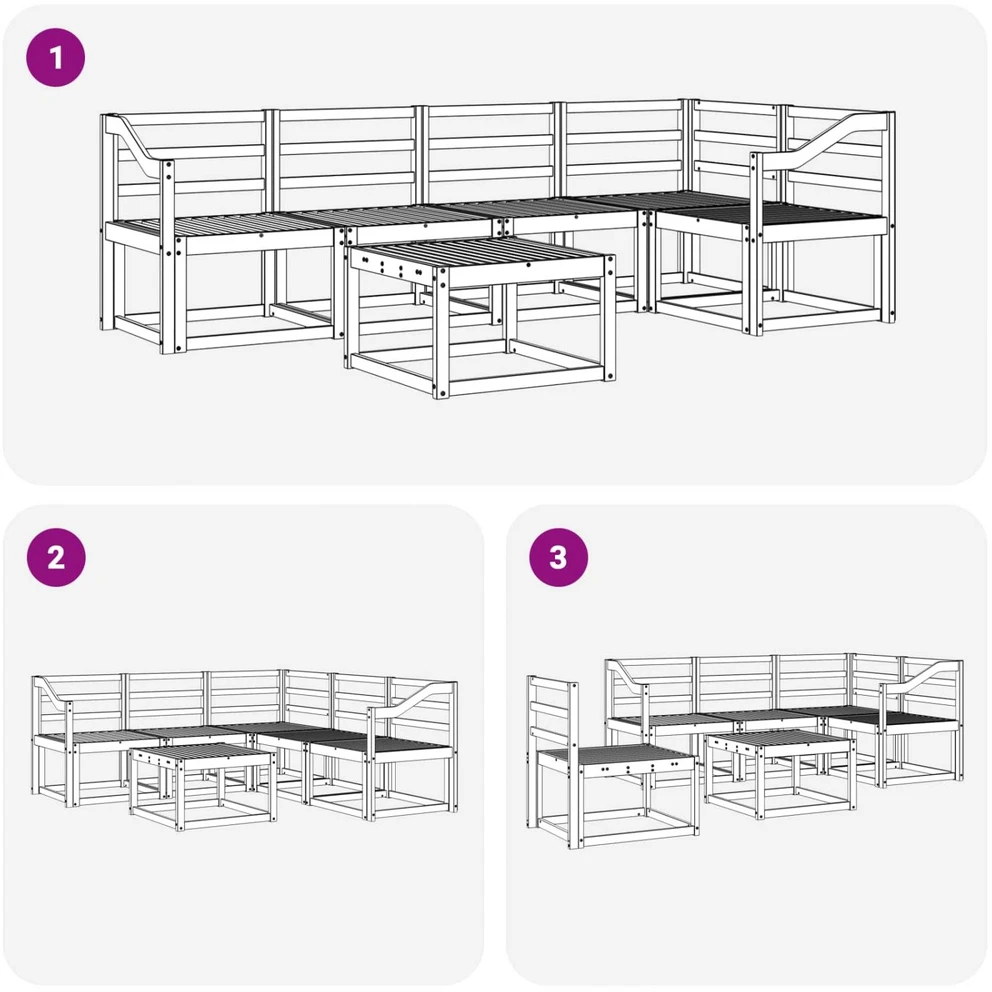 1

2

3