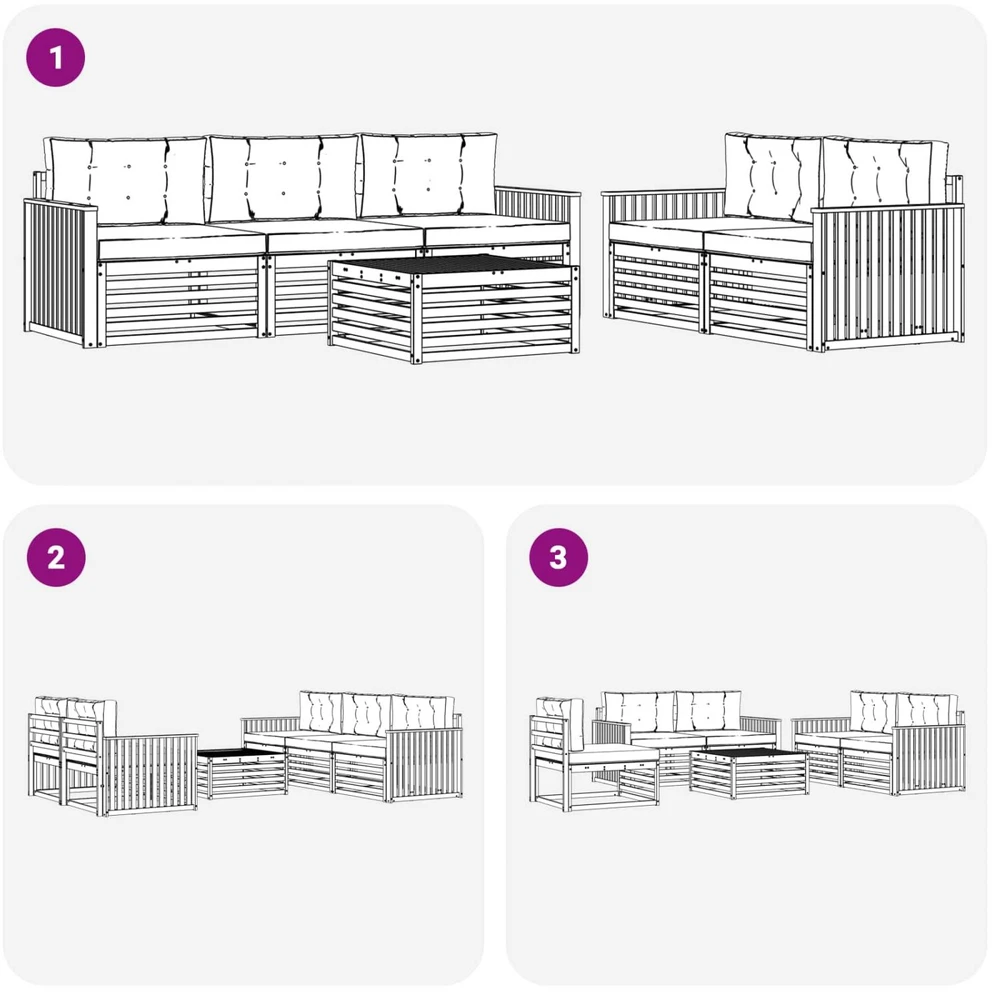 1

2

3