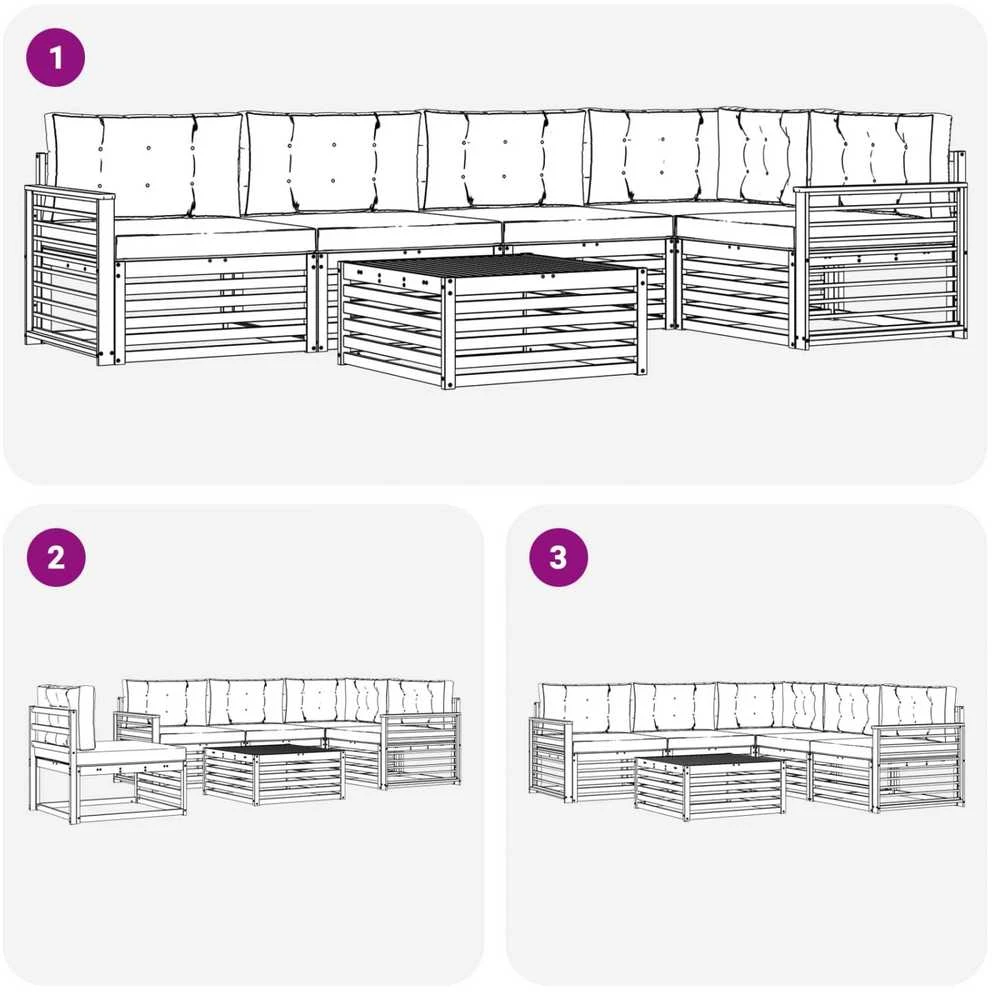 1

2

3