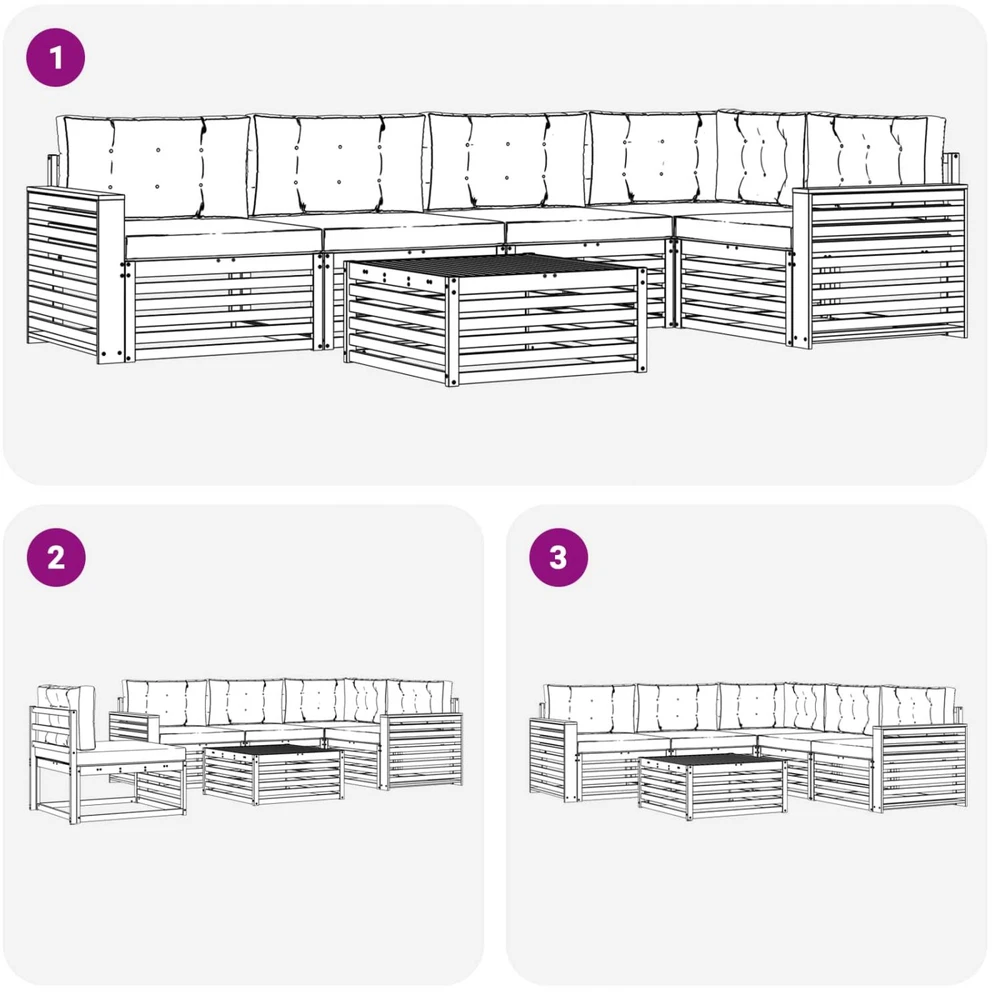 1

2

3