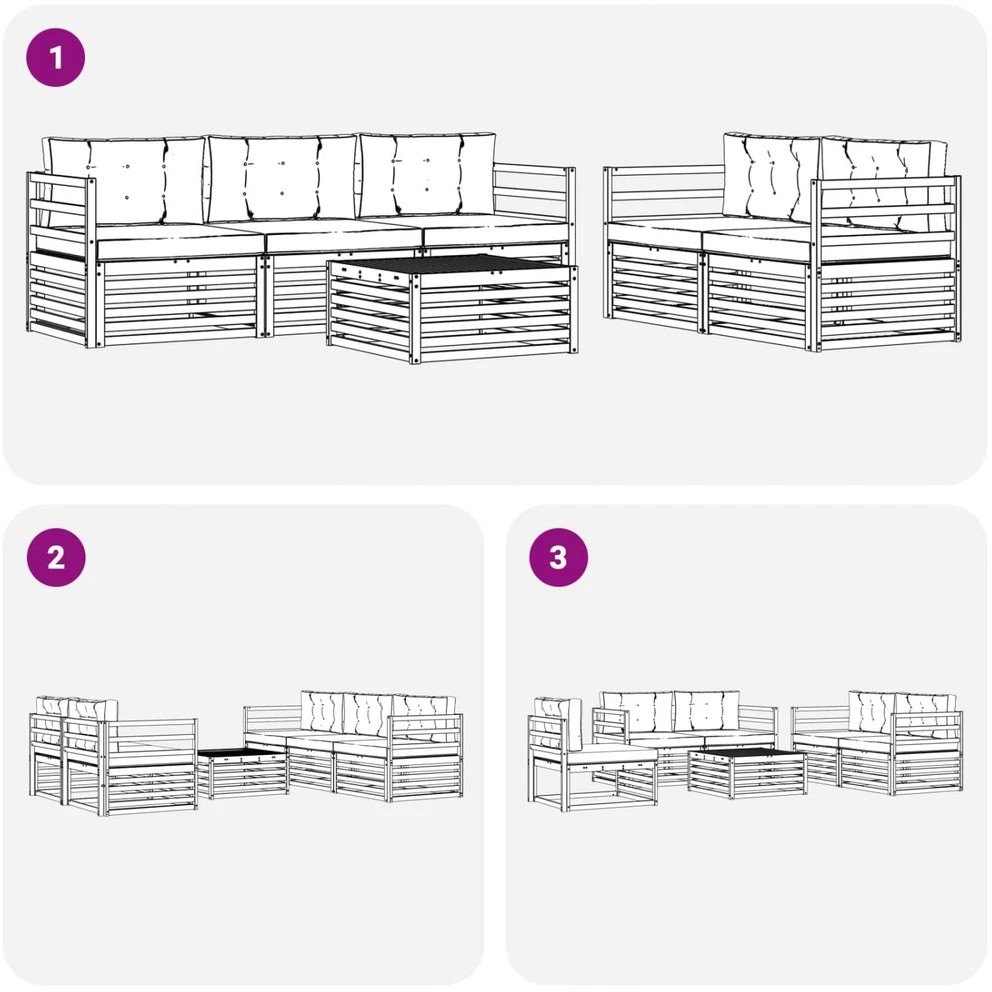 1

2

3