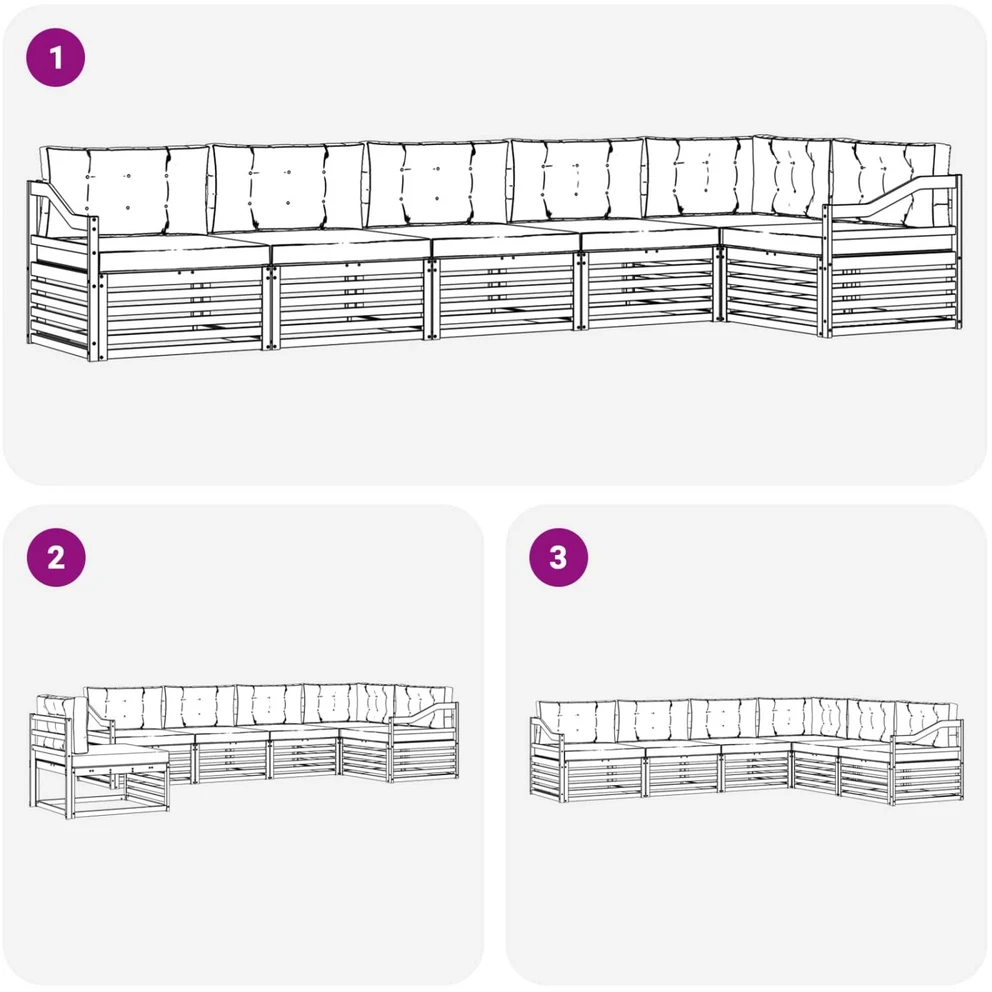 1

2

3