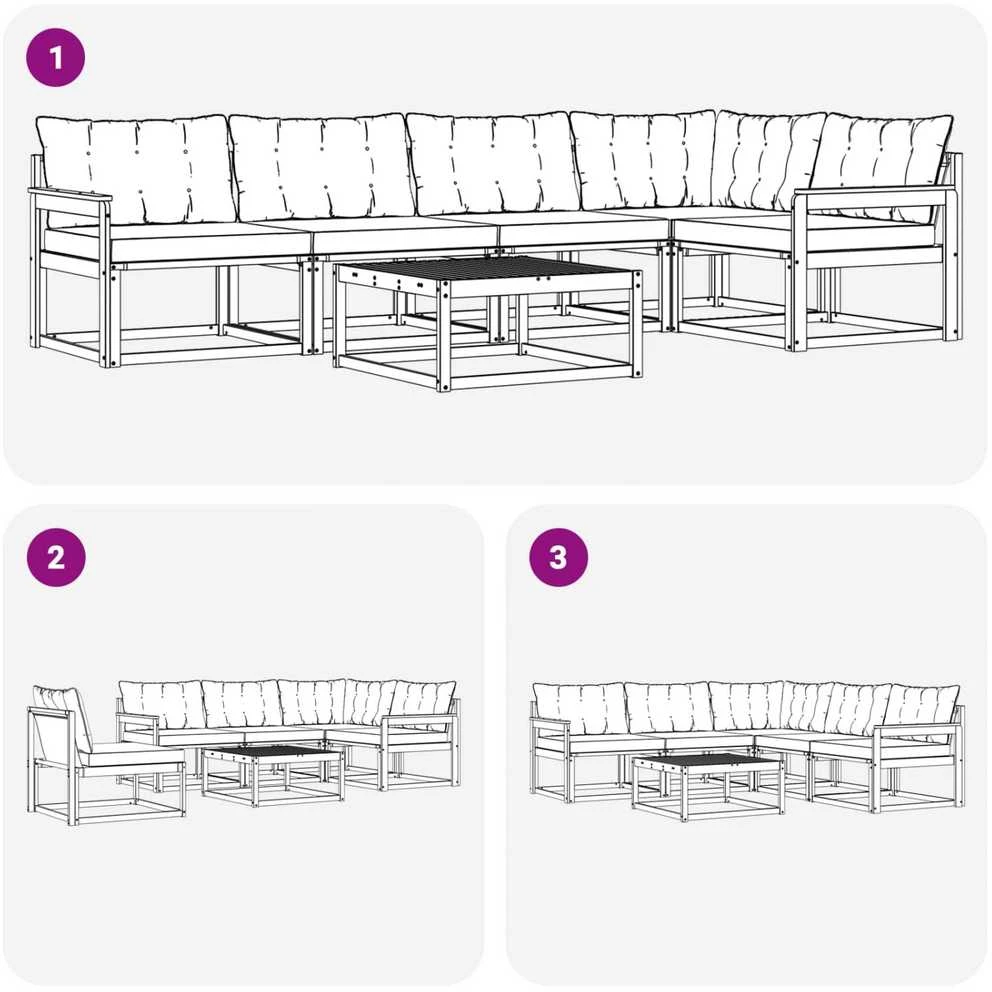 1

2

3