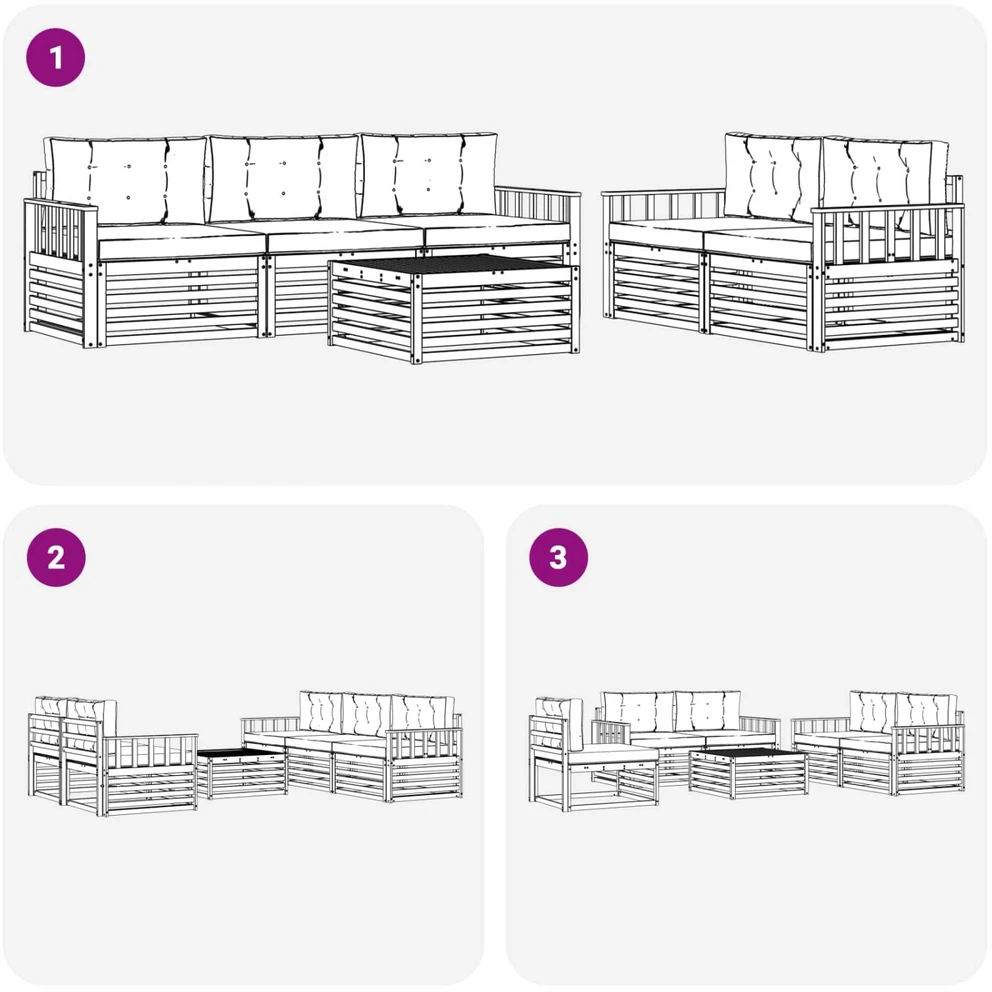 1

2

3