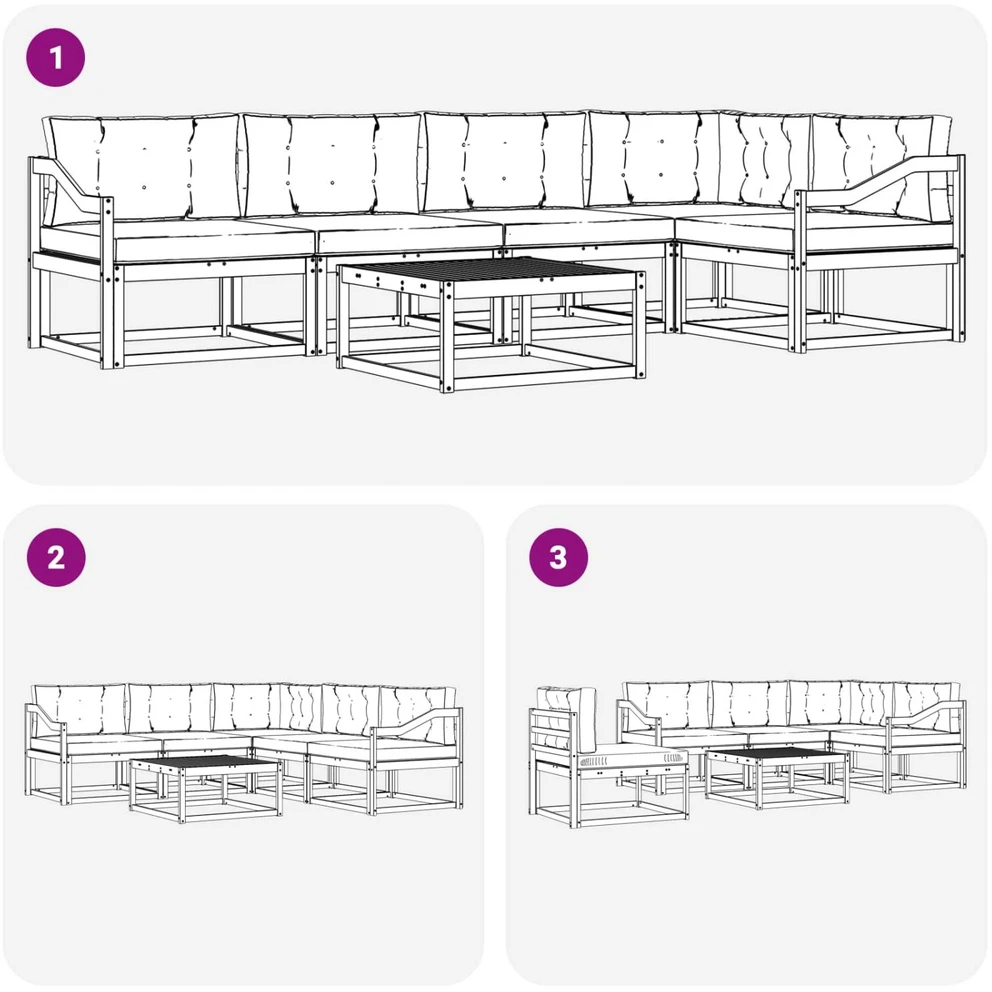 1

2

3