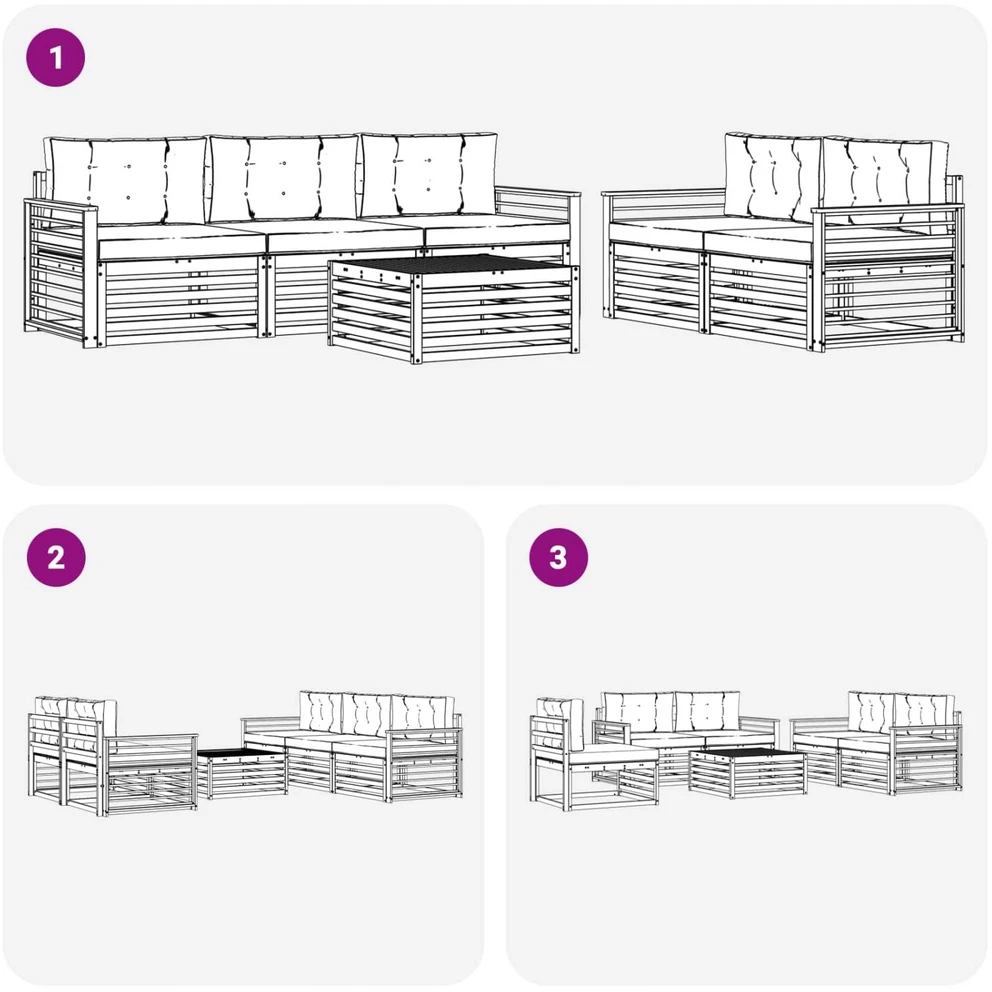 1

2

3