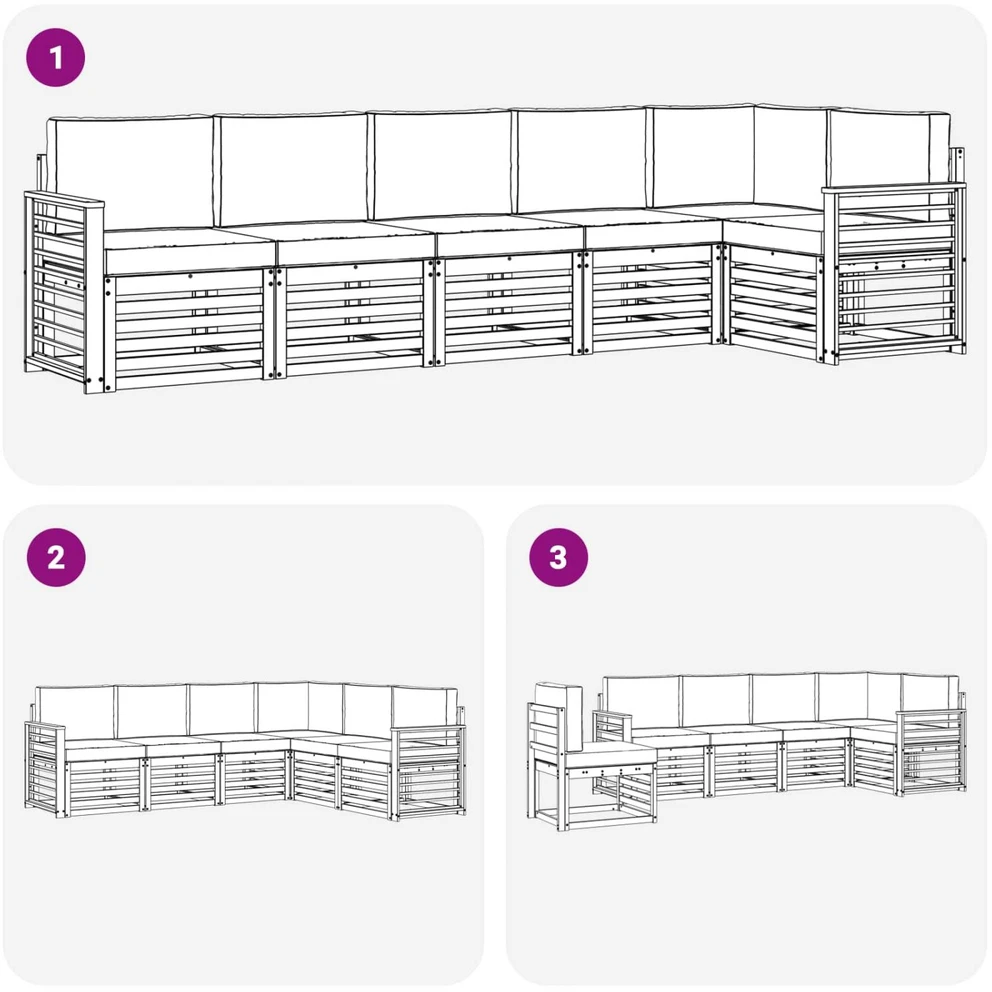 1

2

3