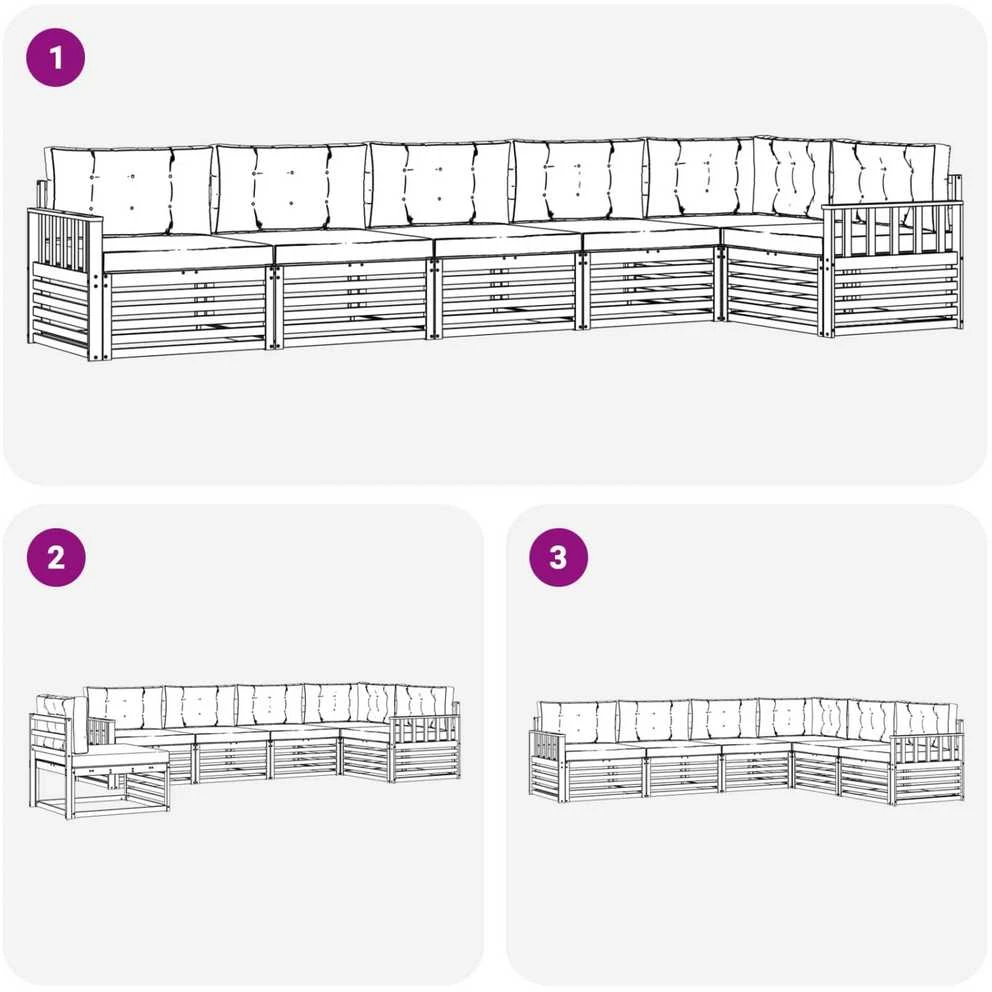 1

2

3