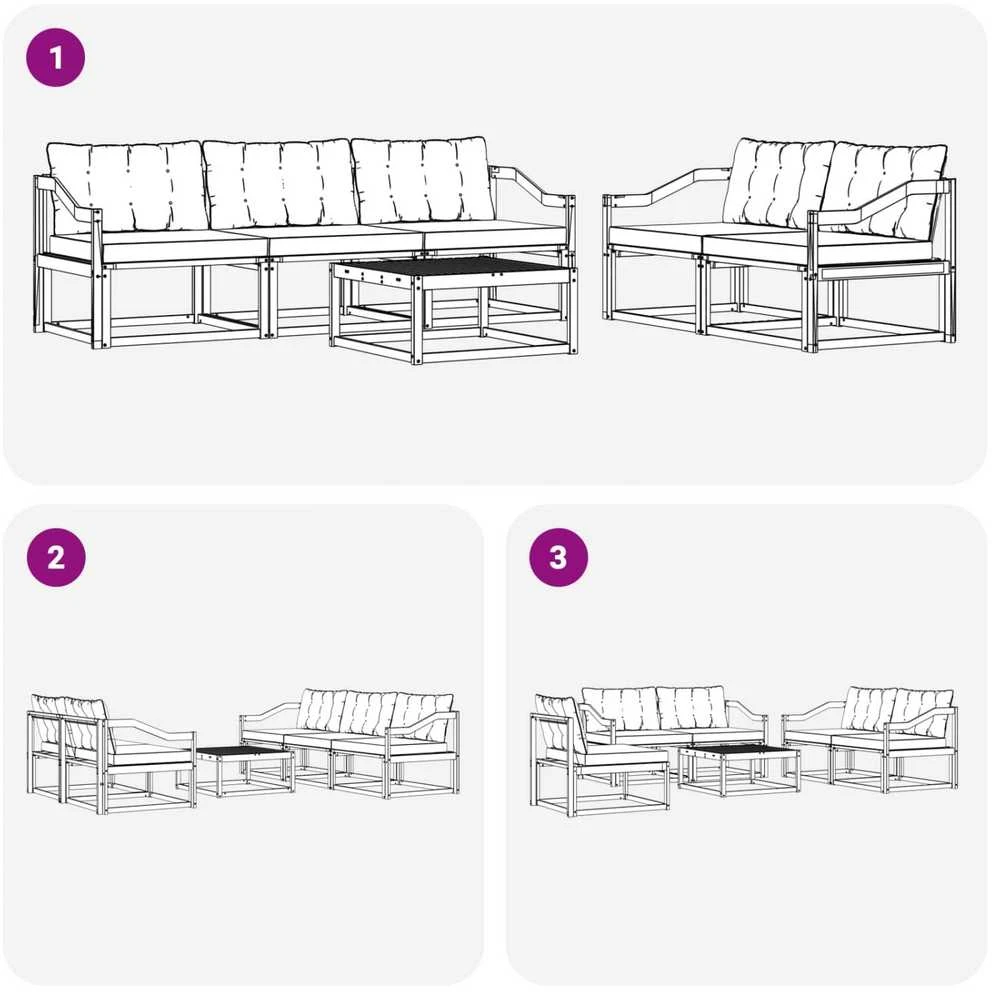 1

2

3