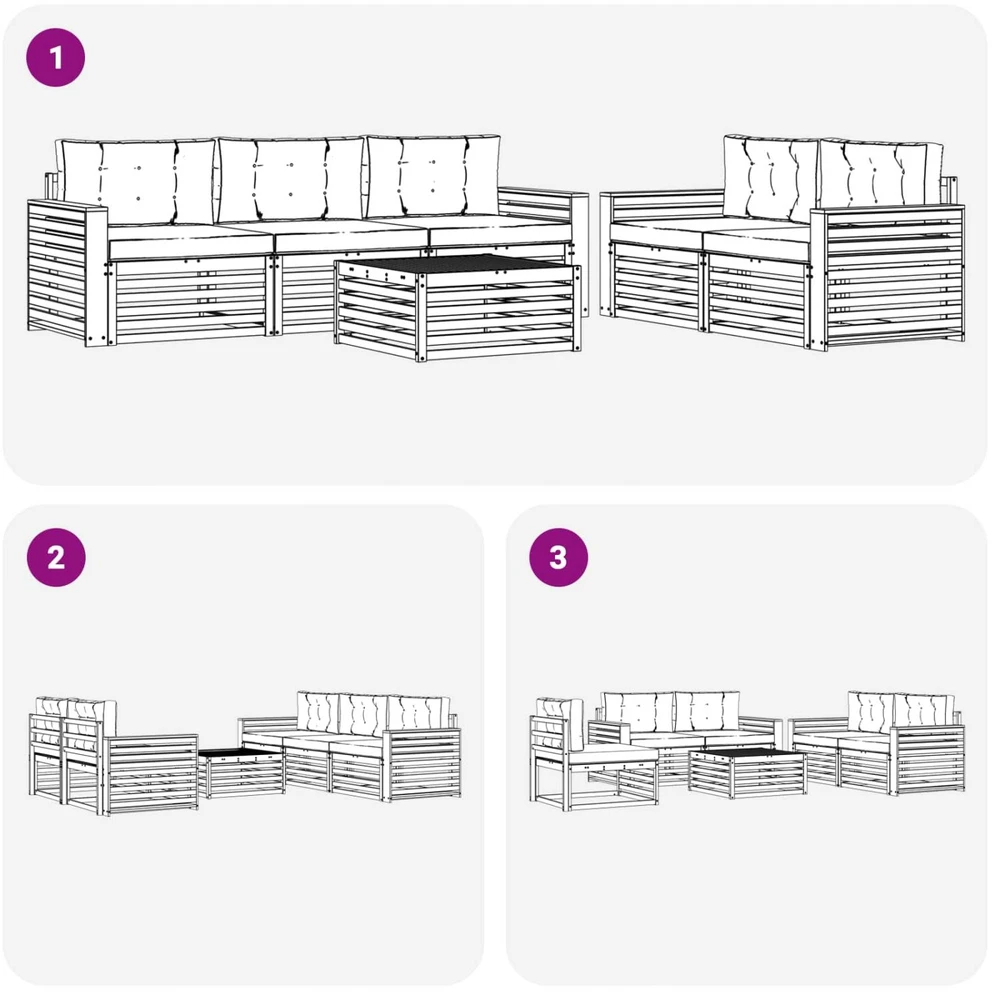 1

2

3