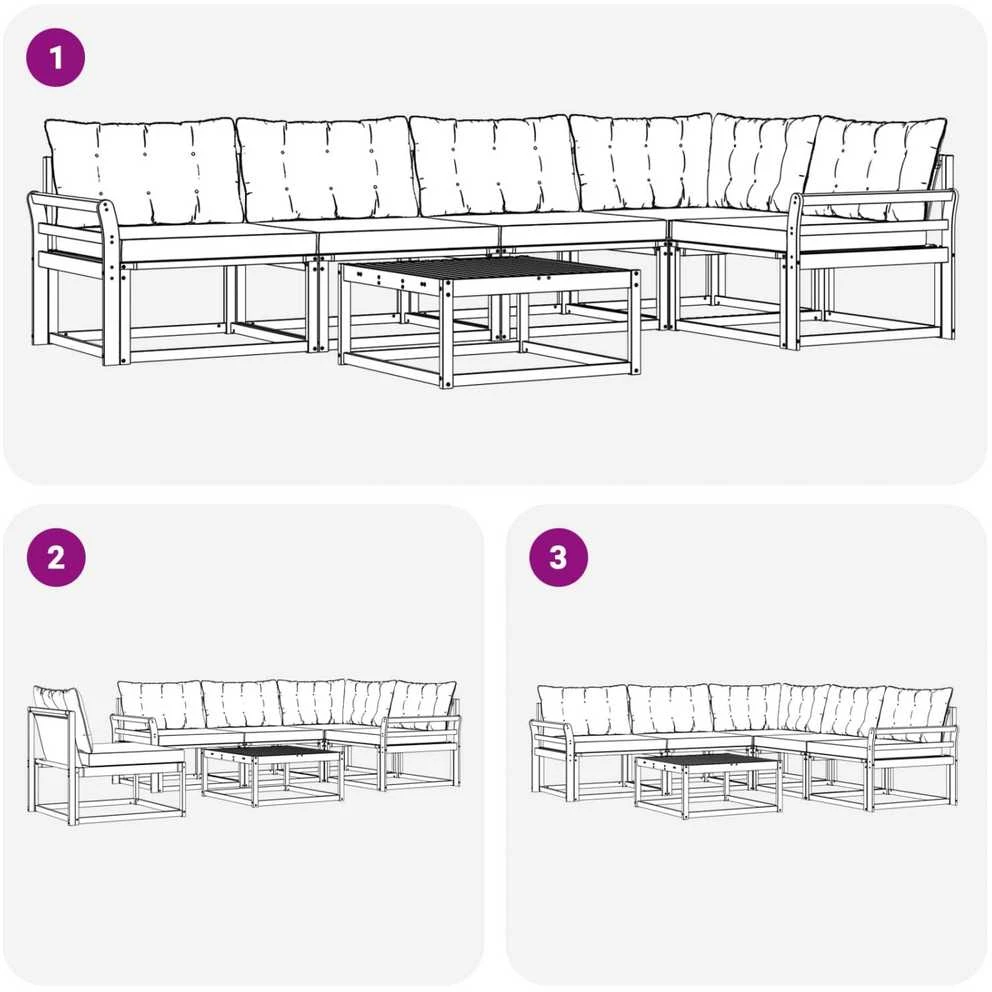 1

2

3