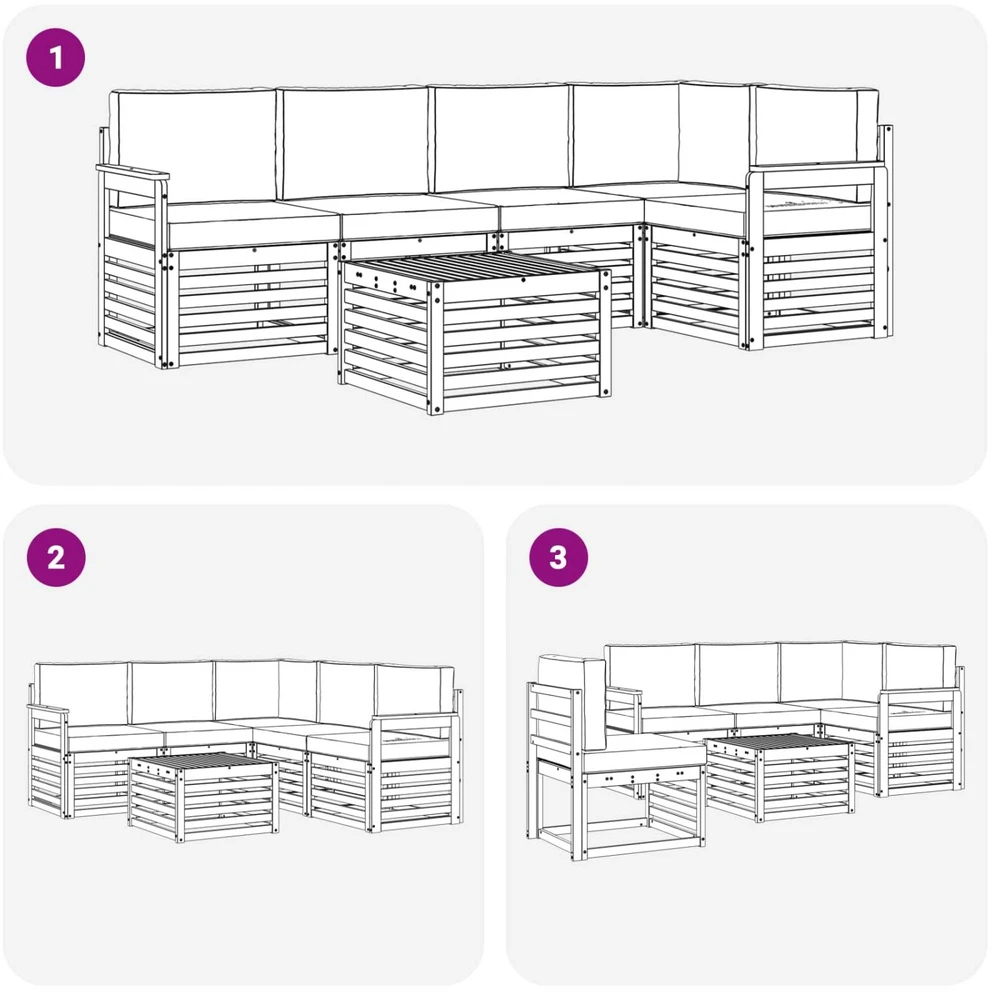 1

2

3