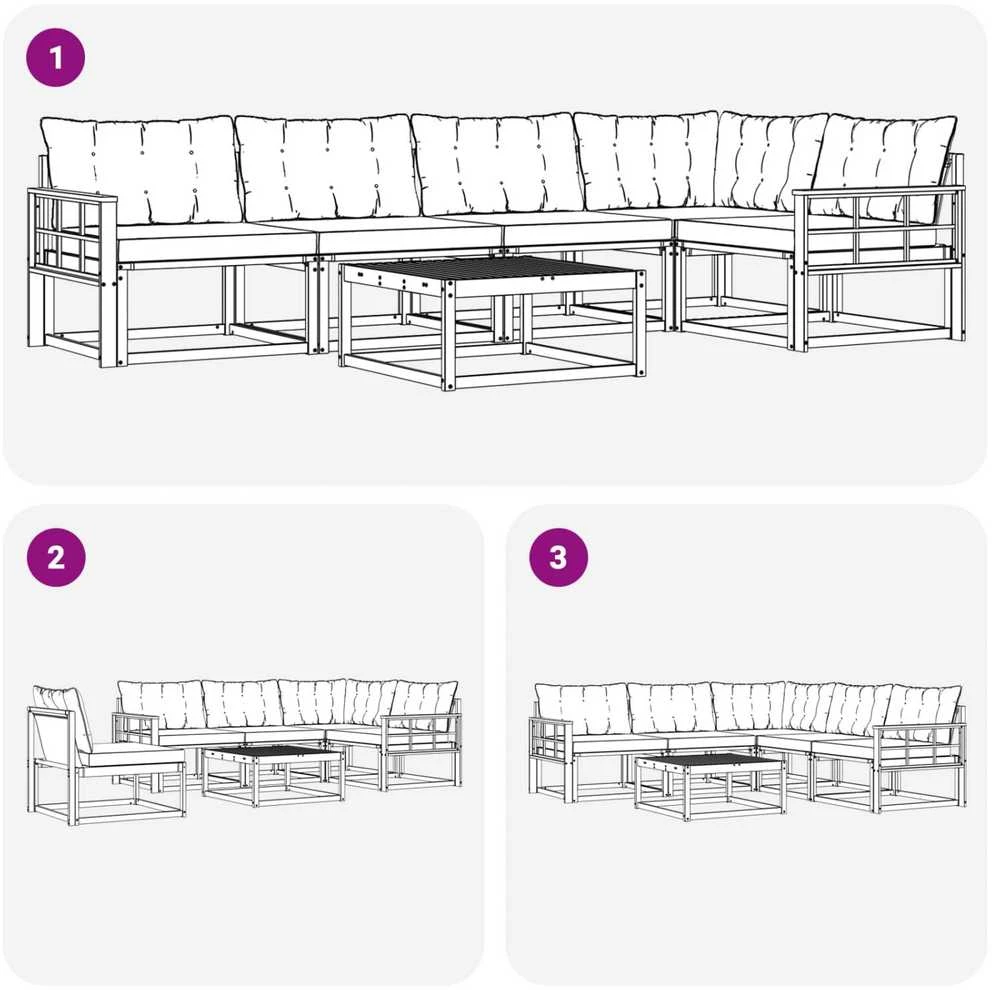 1

2

3