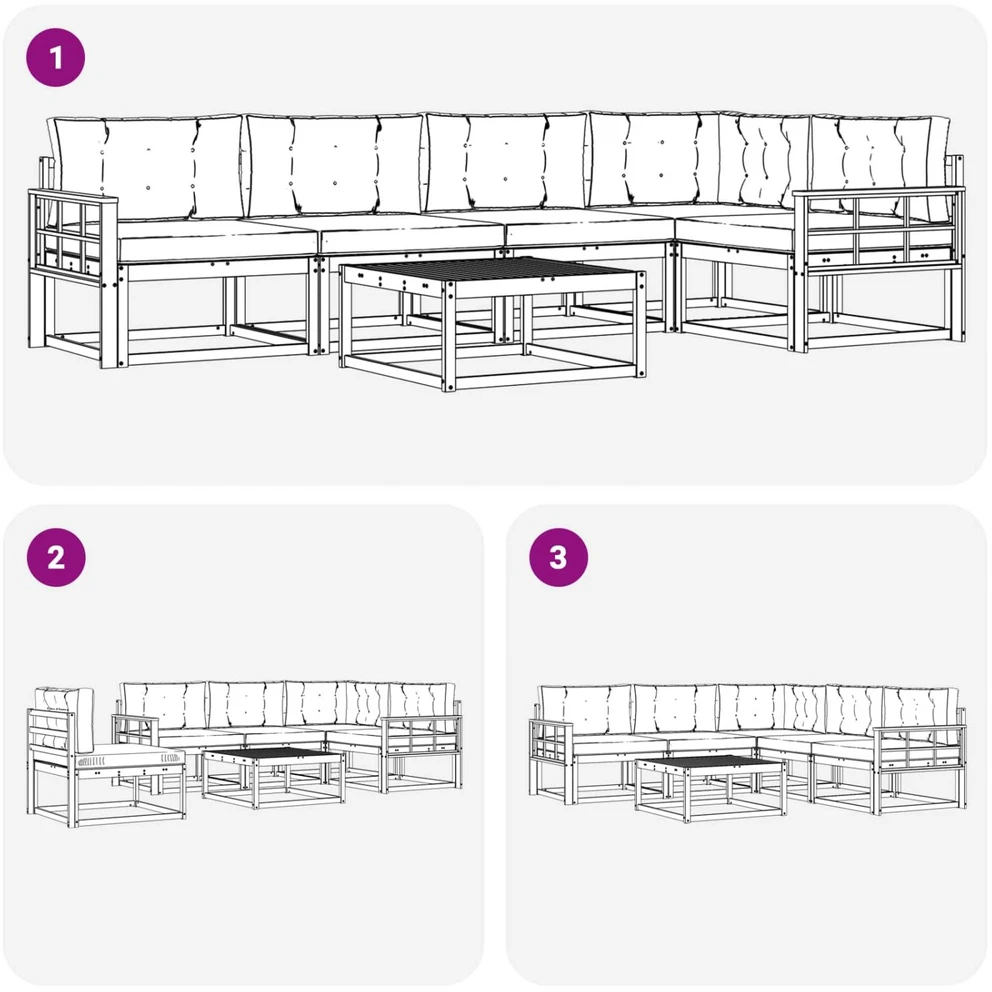 1

2

3