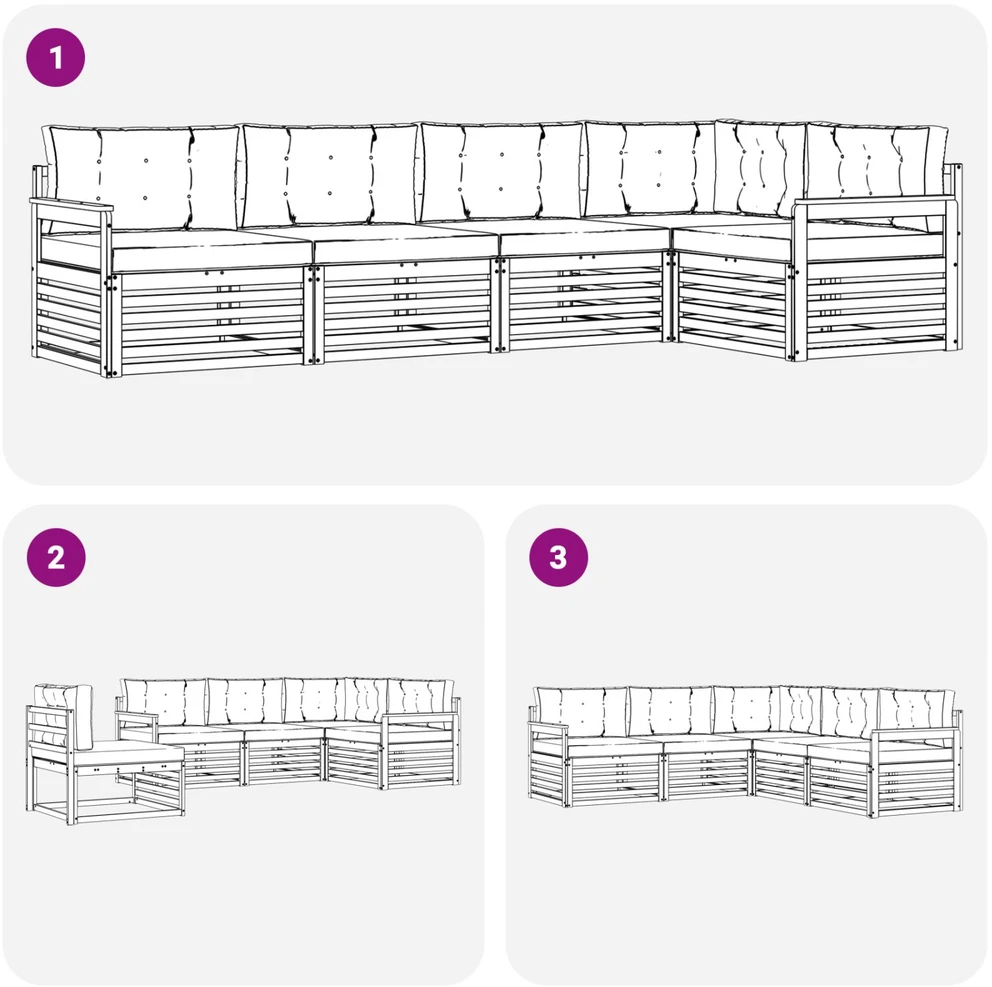 1

2

3