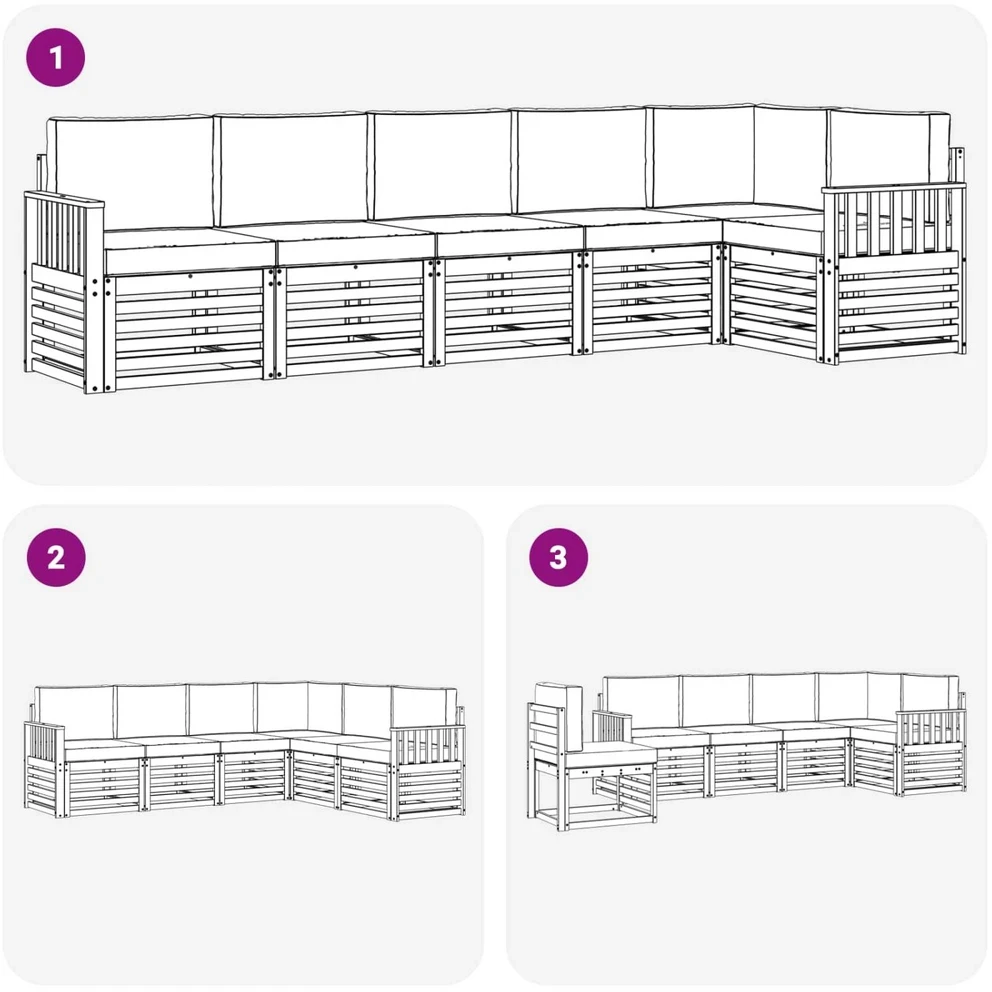 1

2

3