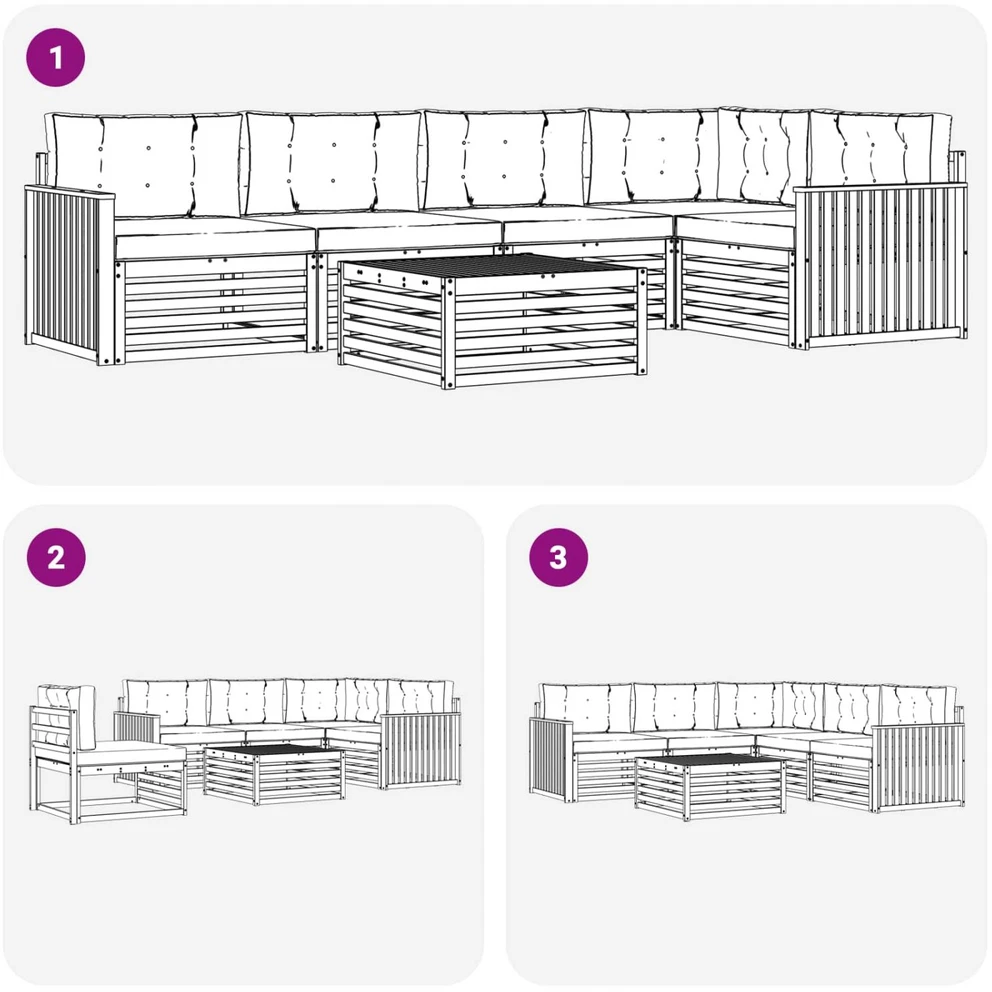 1

2

3