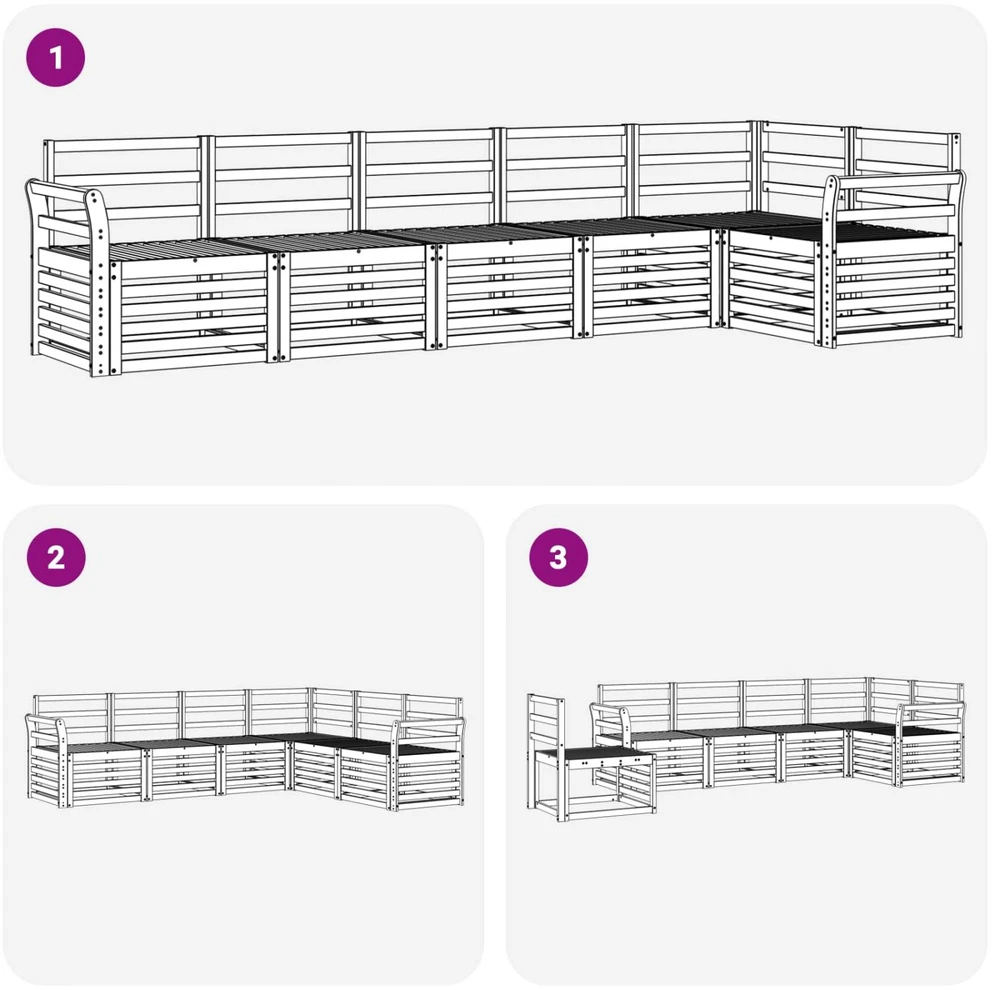 1

2

3