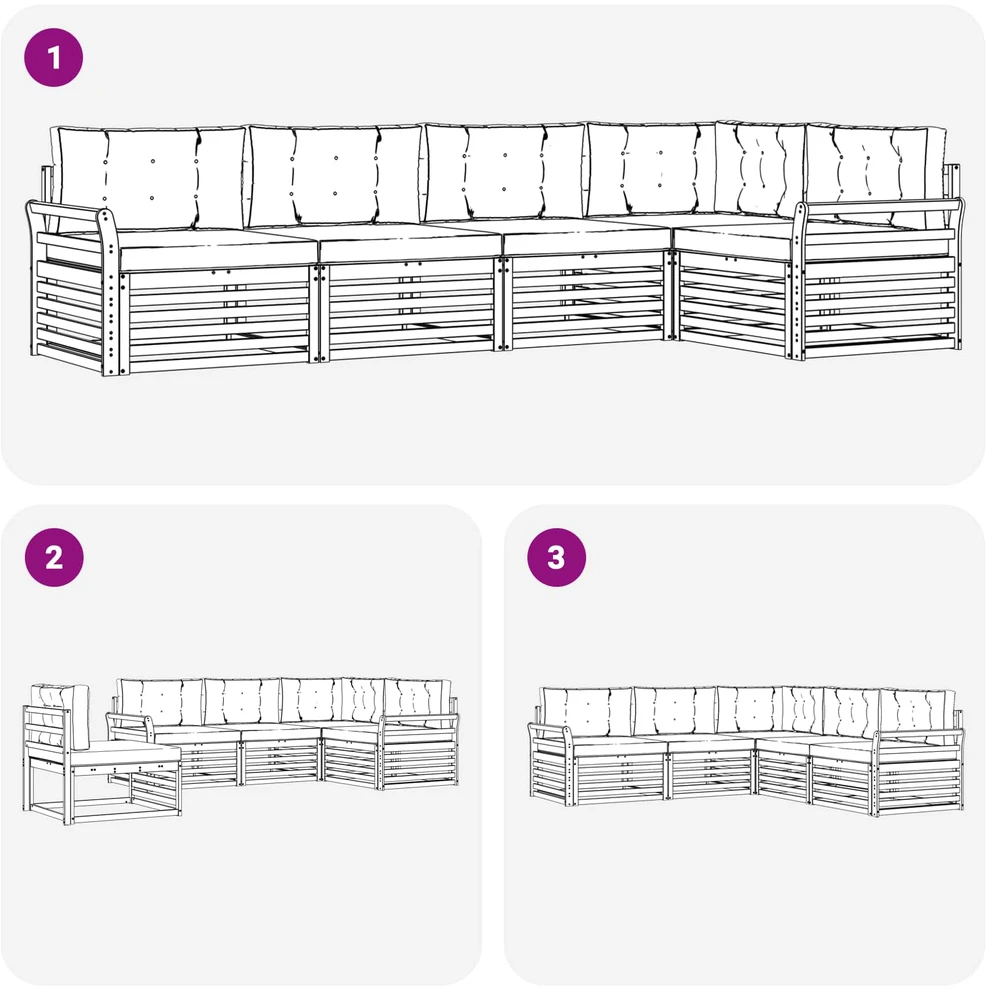 1

2

3