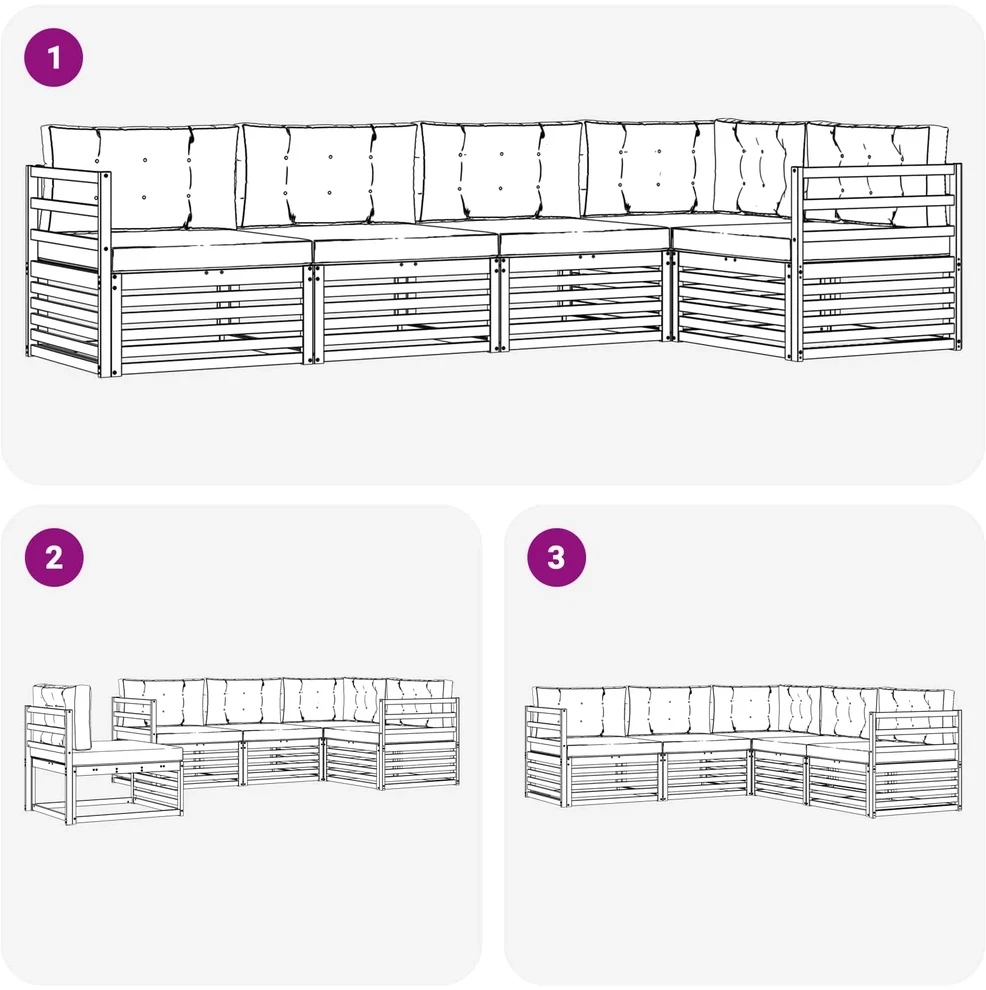 1

2

3