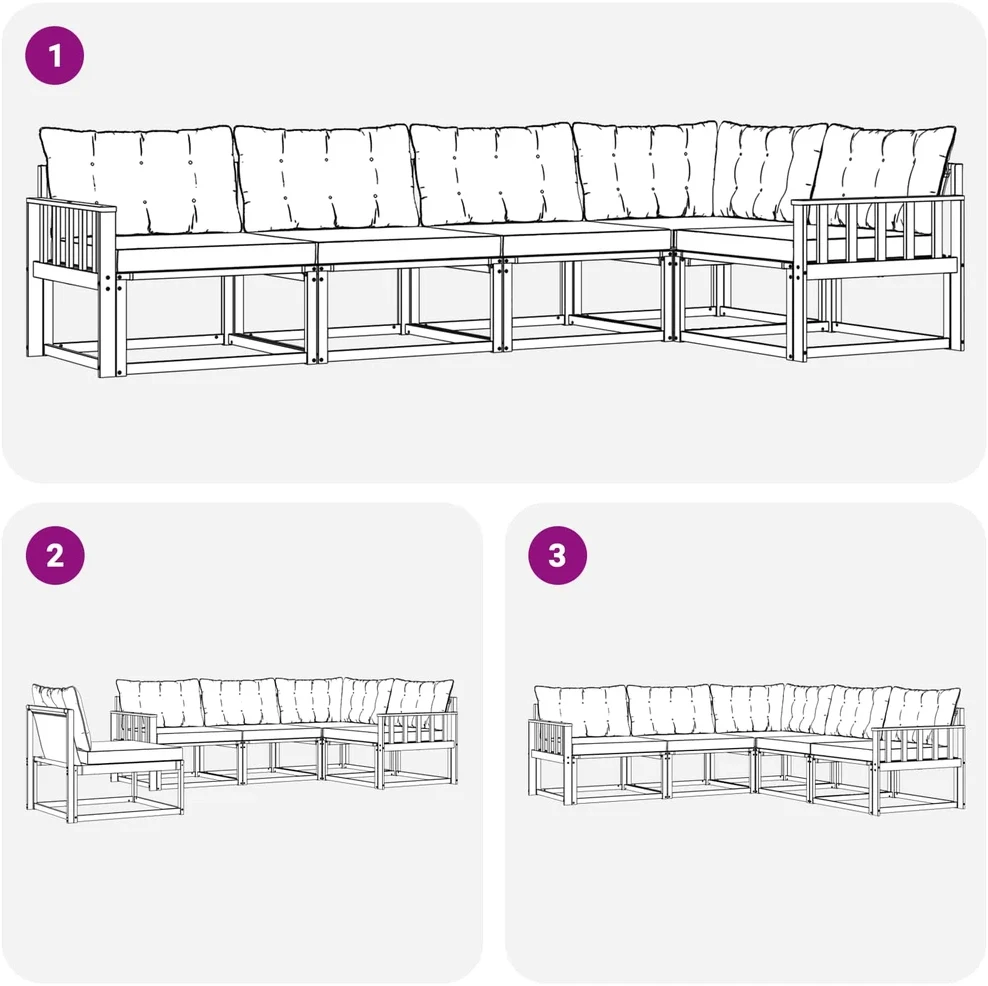 1

2

3