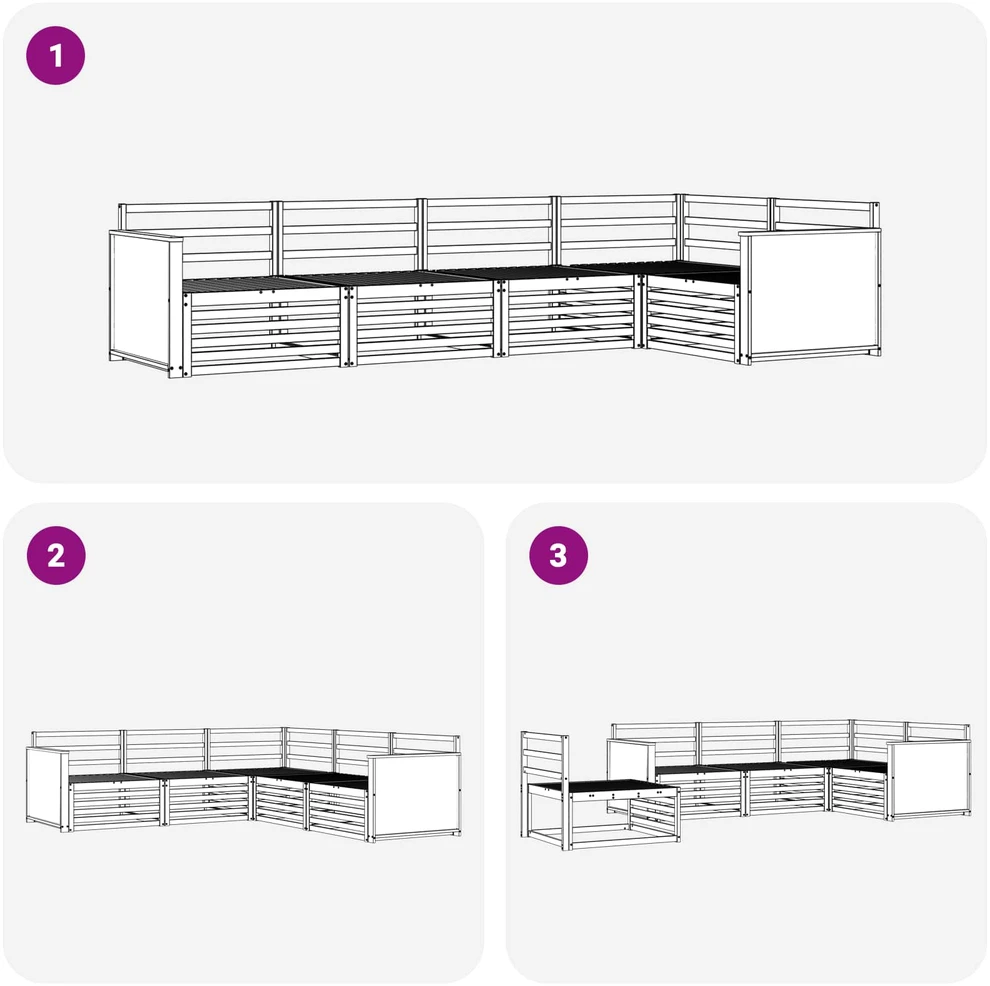 1

2

3