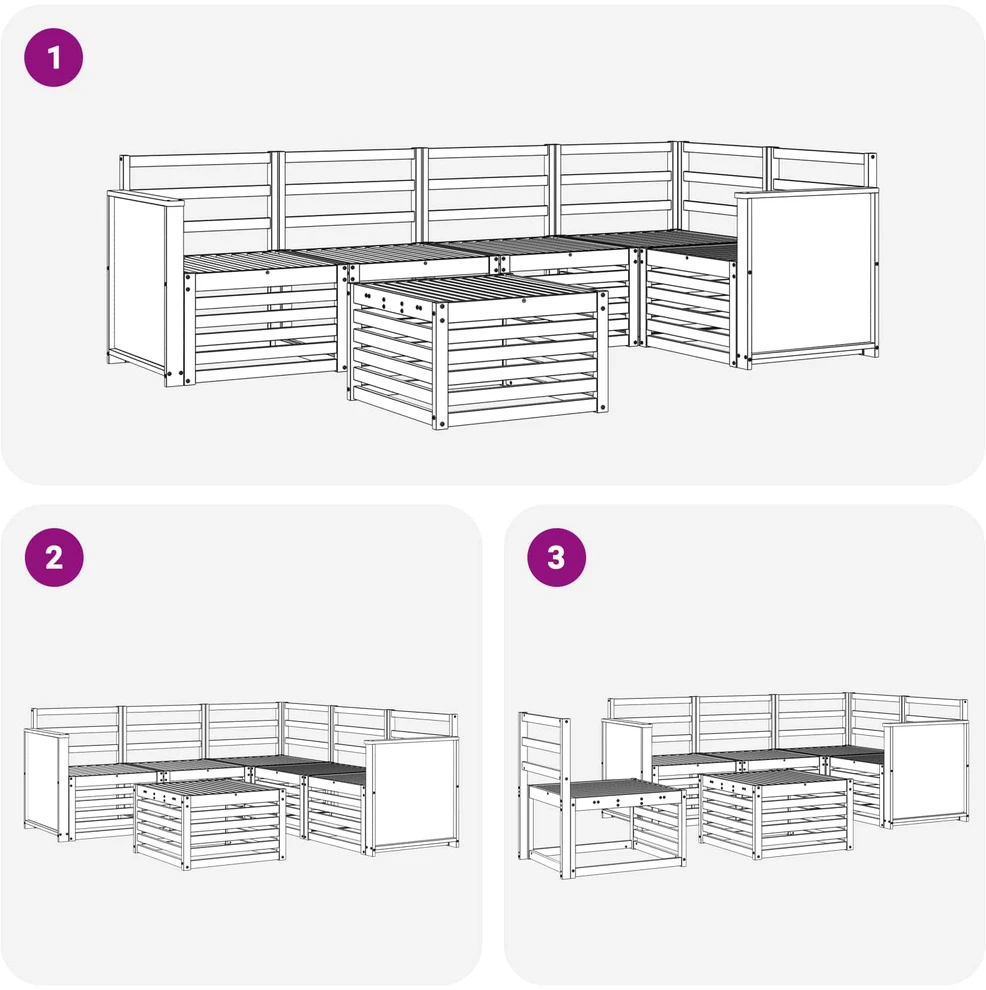 1

2

3