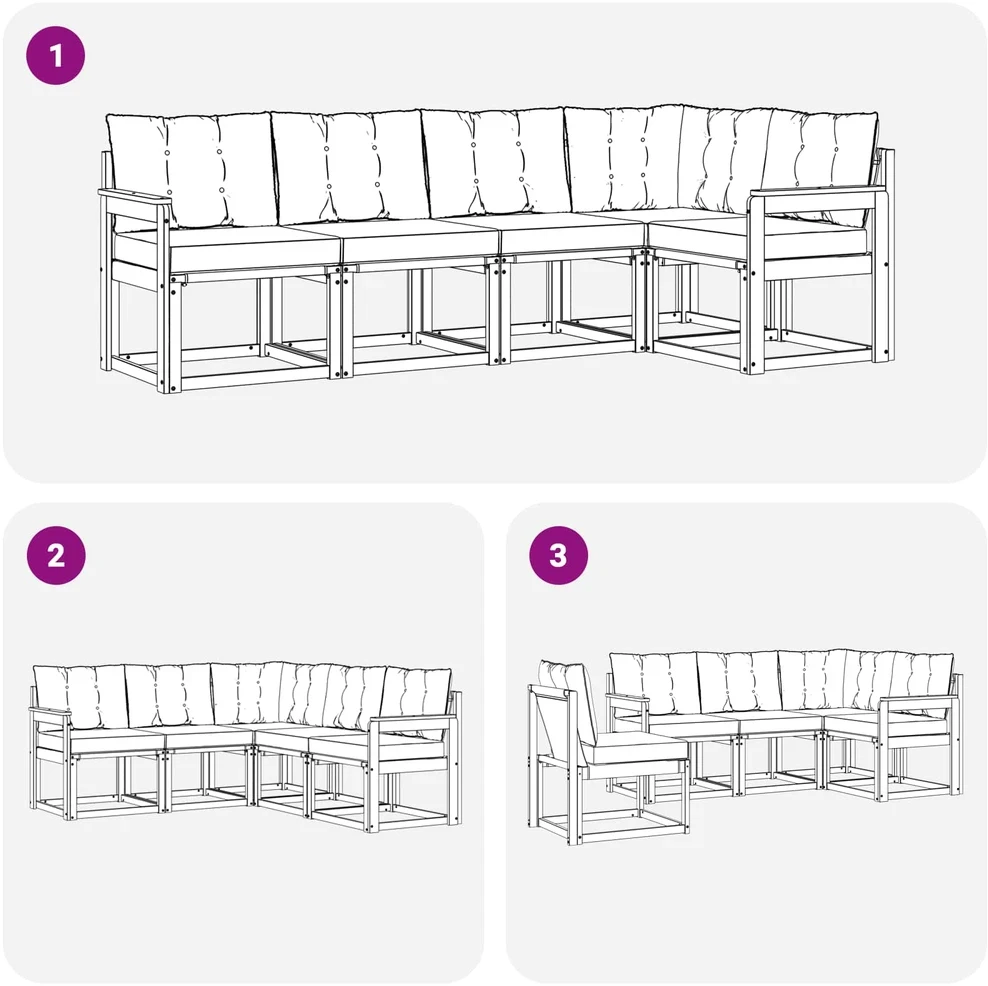 1

2

3