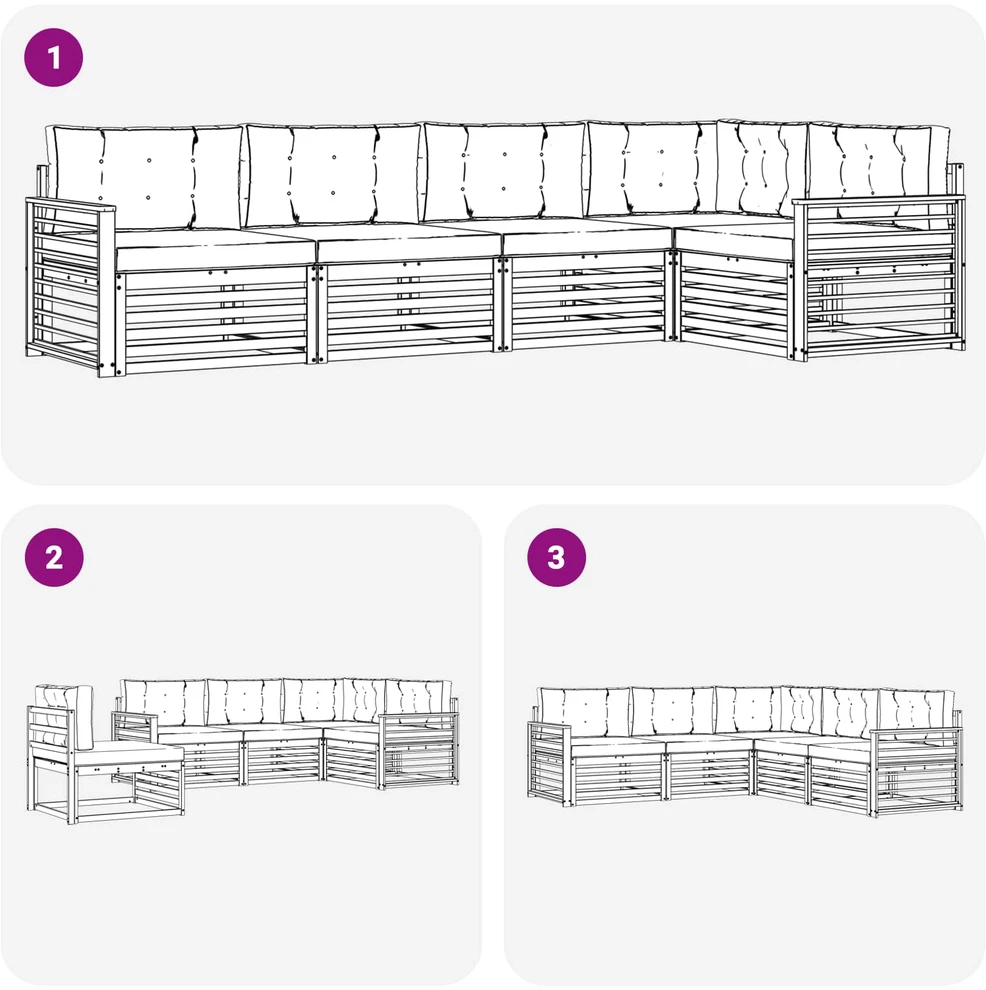 1

2

3