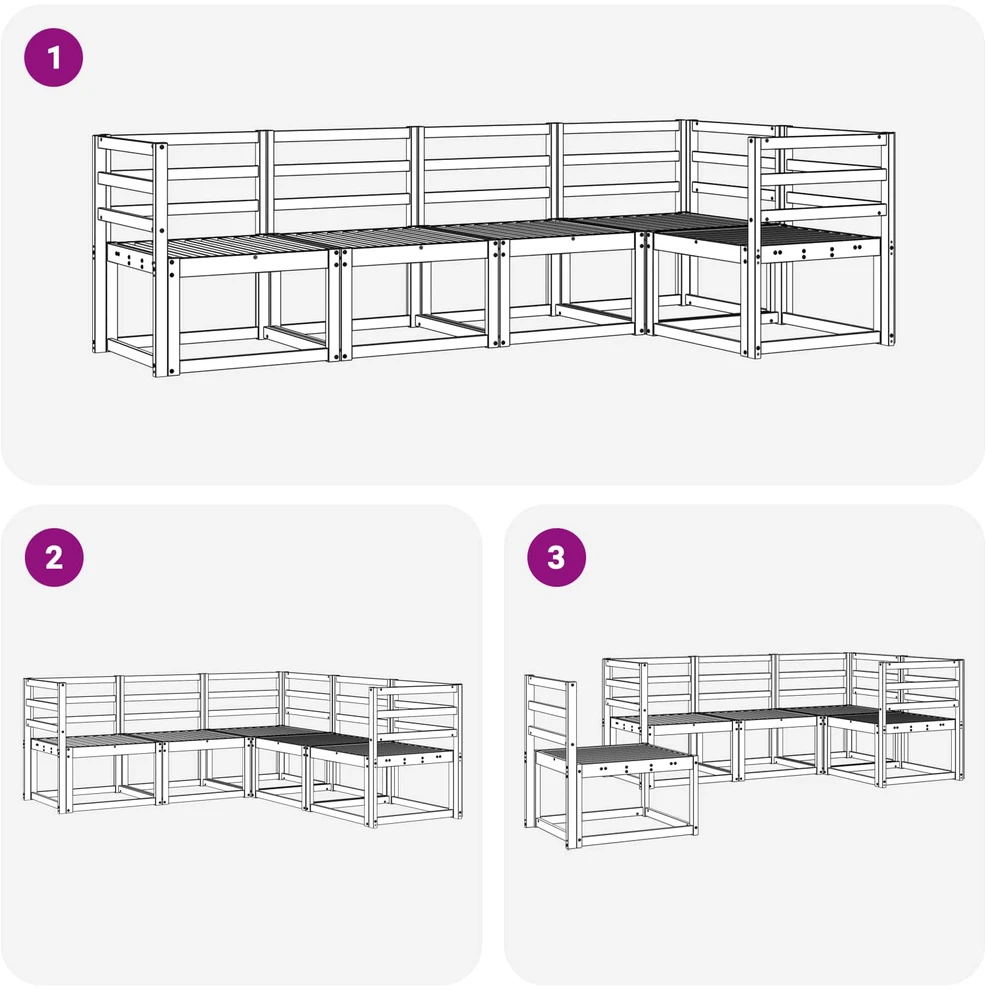 1

2

3