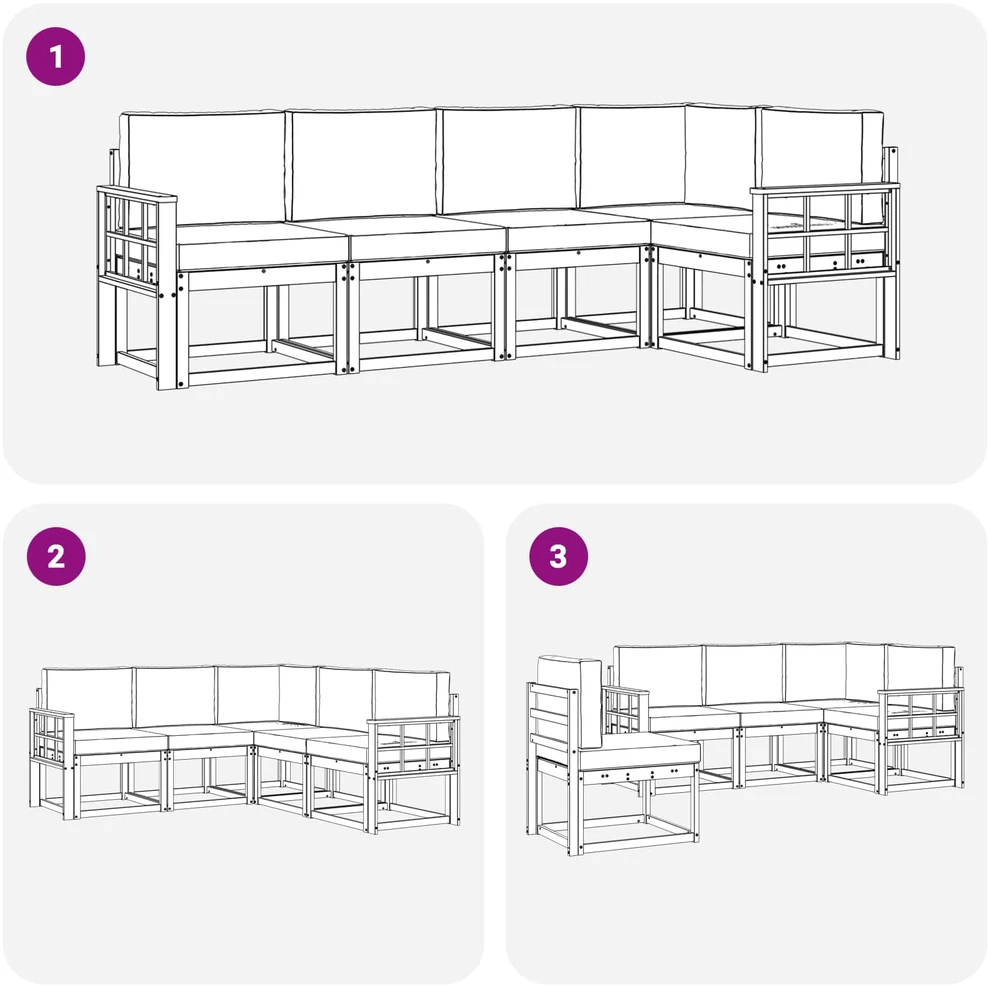 1

2

3