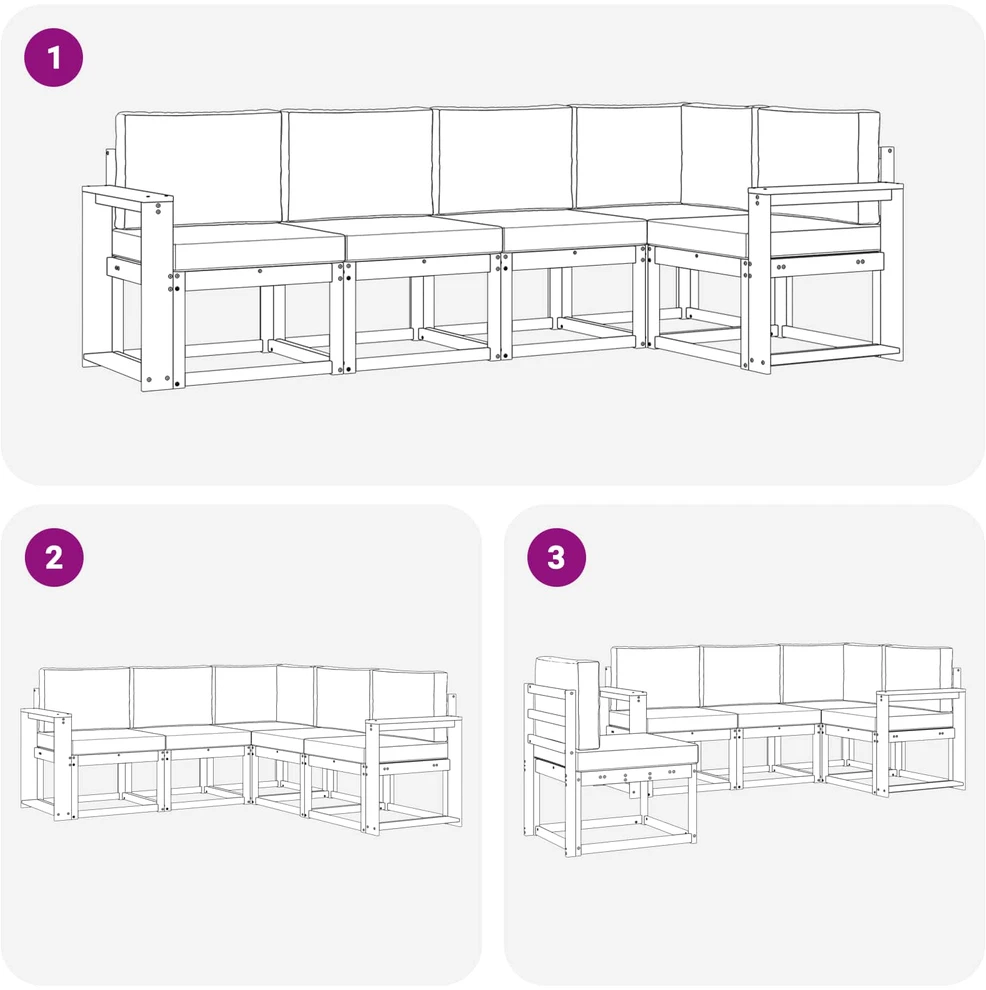 1

2

3