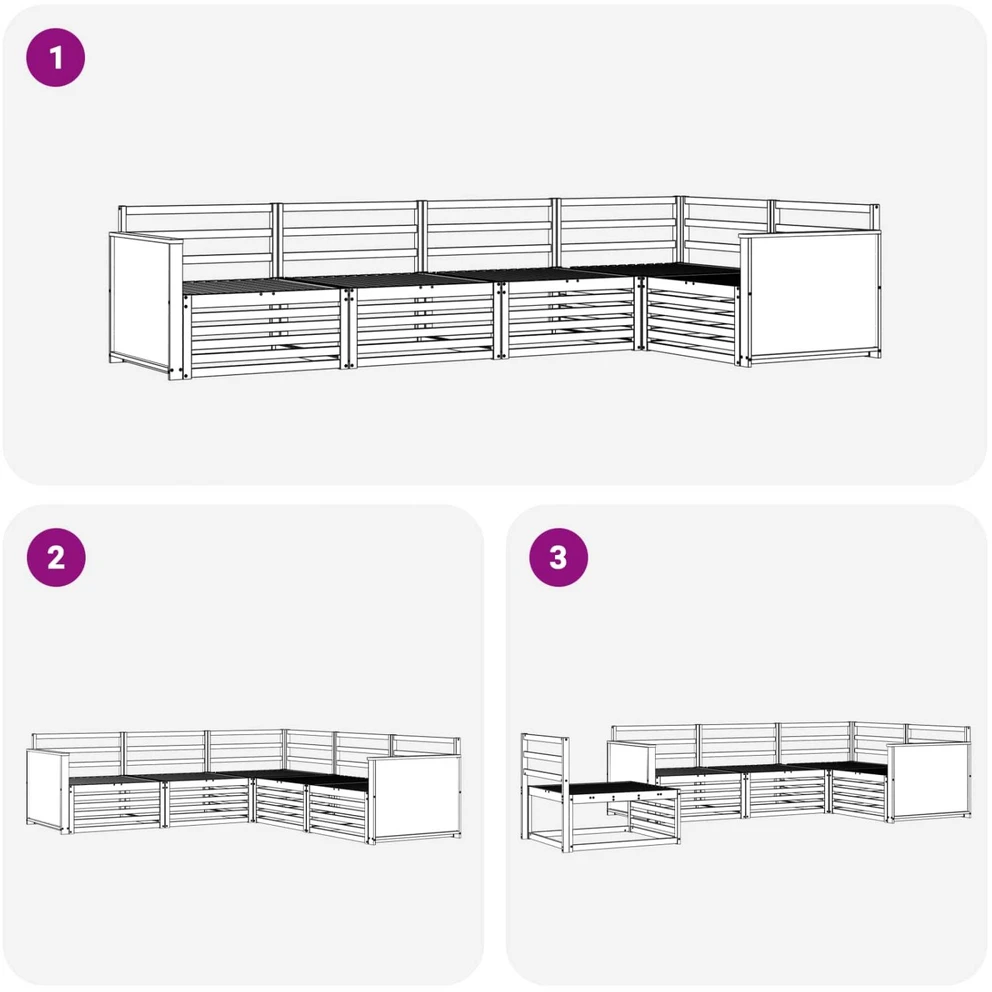 1

2

3