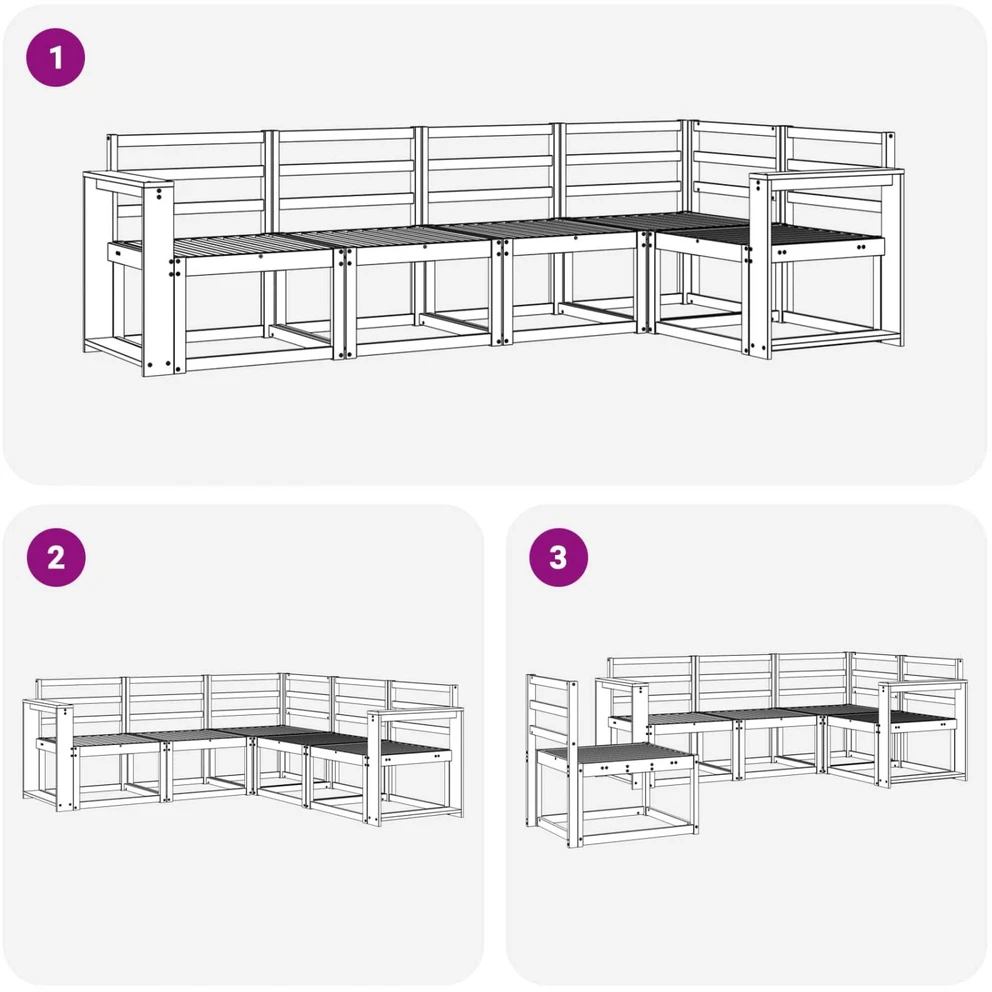 1

2

3