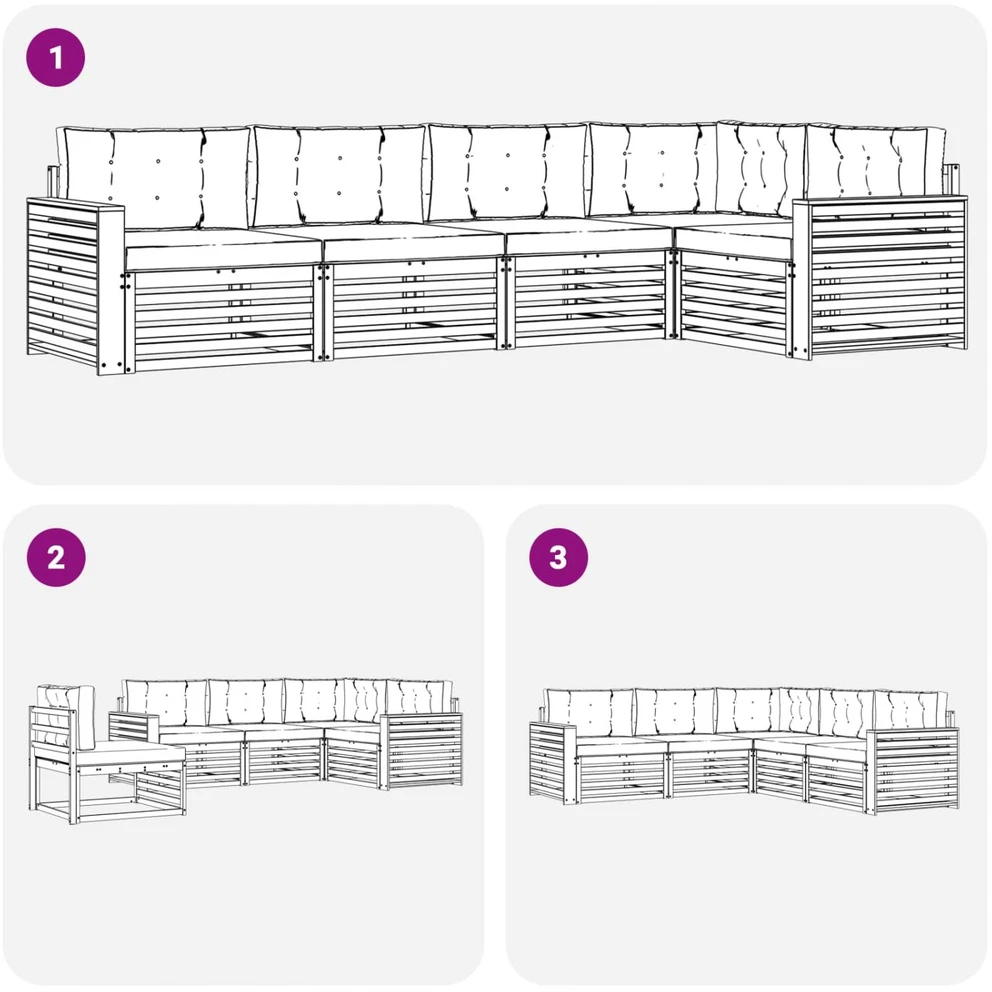 1

2

3