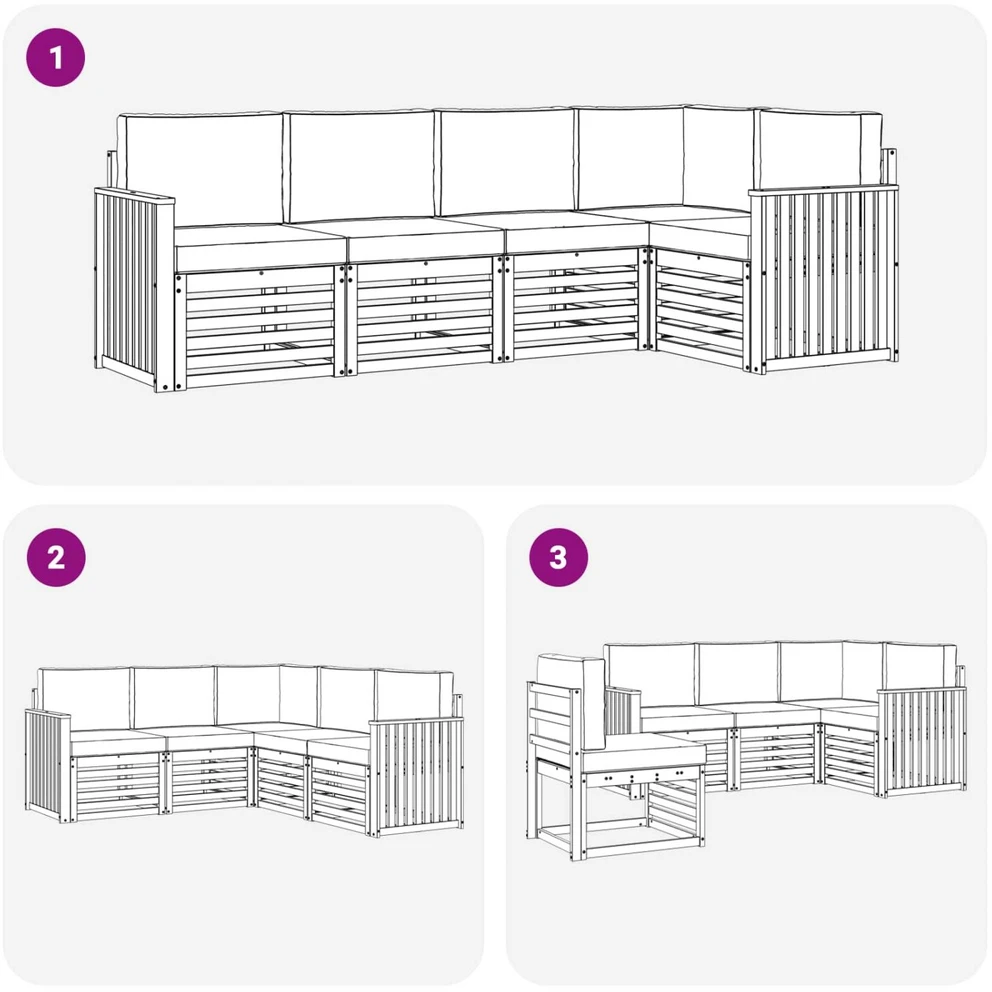 1

2

3