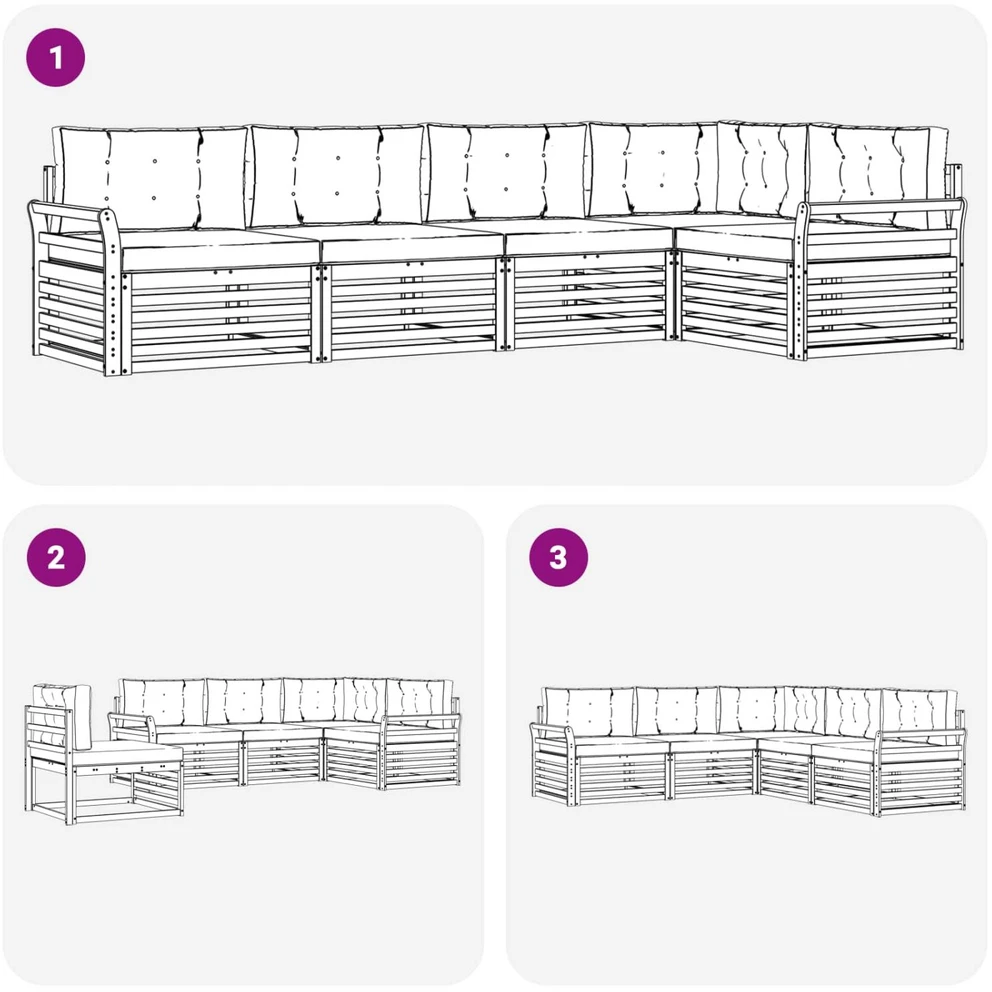 1

2

3