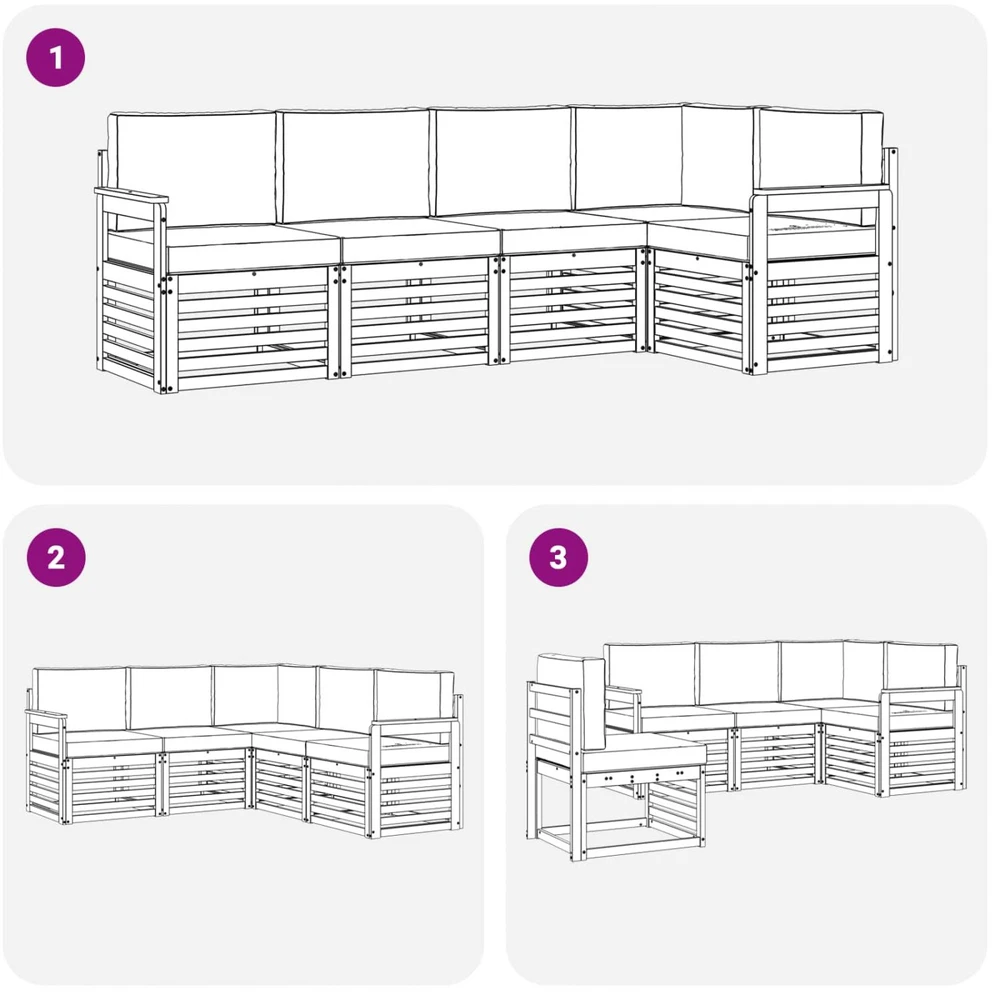 1

2

3