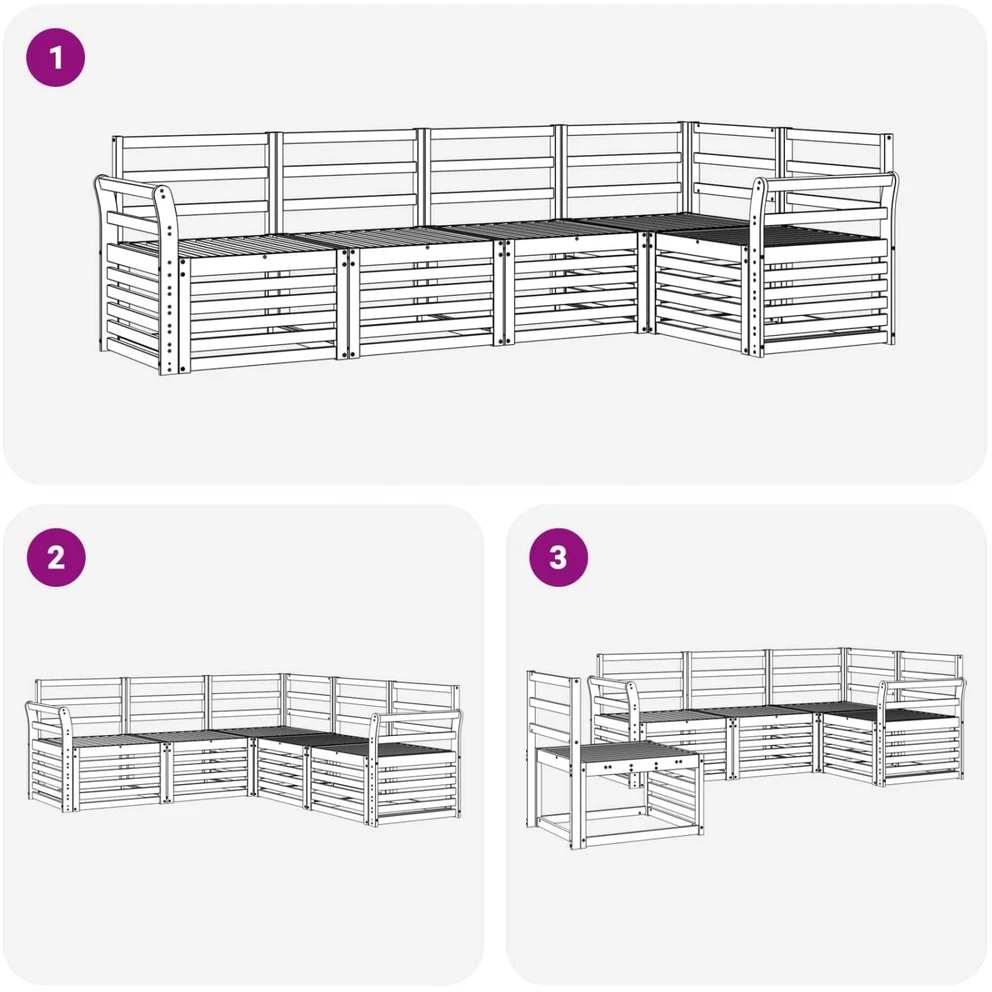 1

2

3