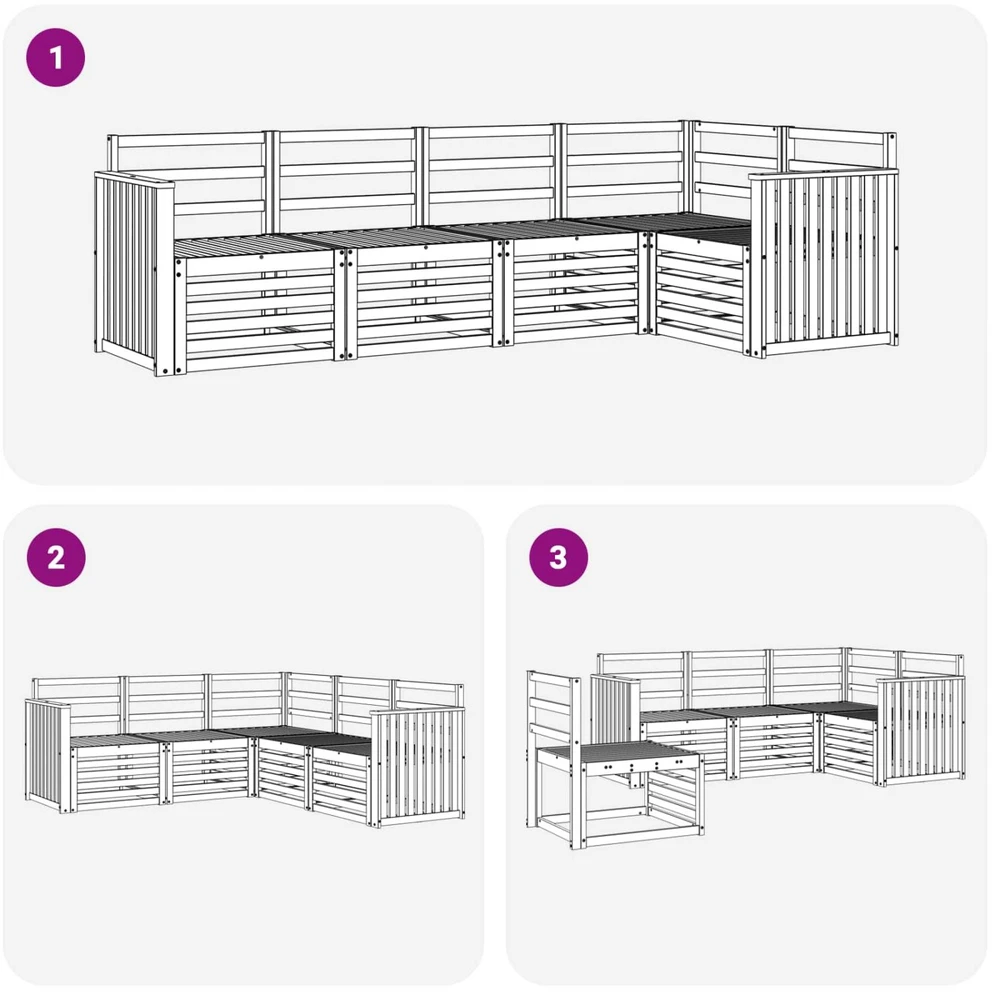 1

2

3