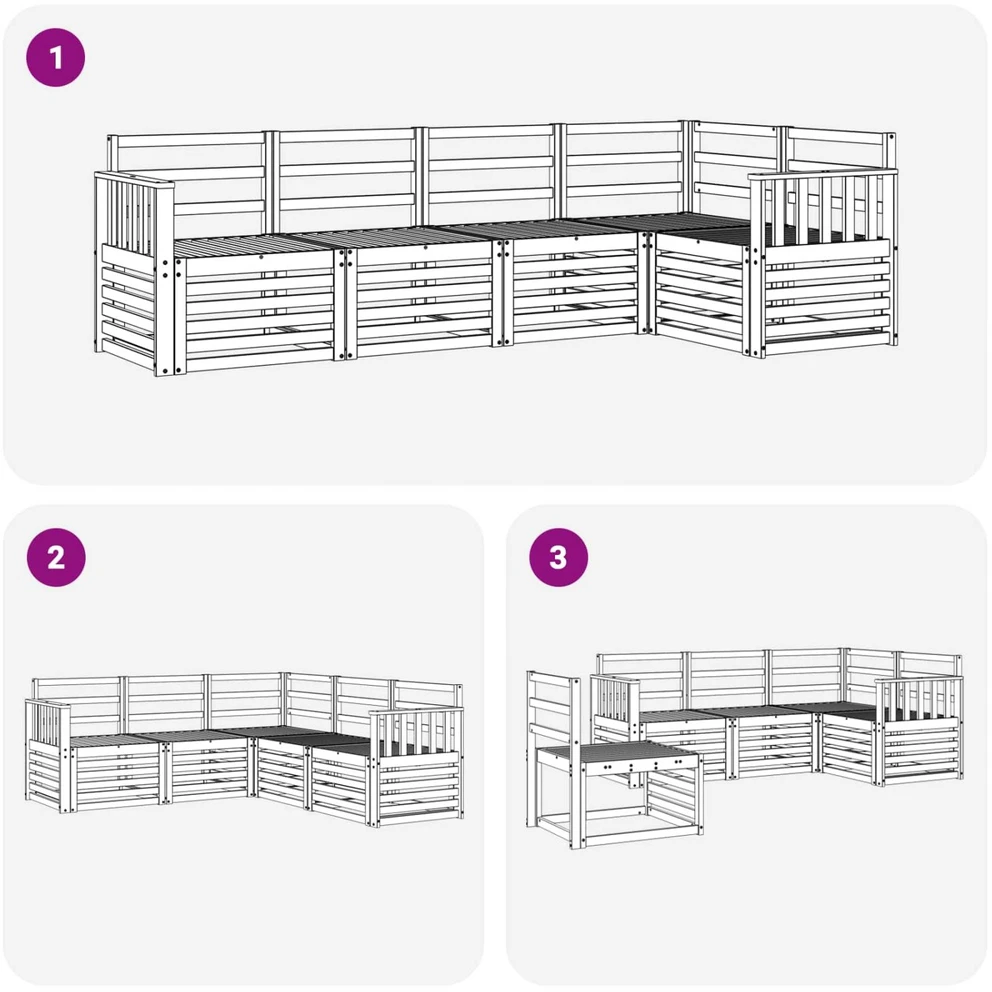 1

2

3