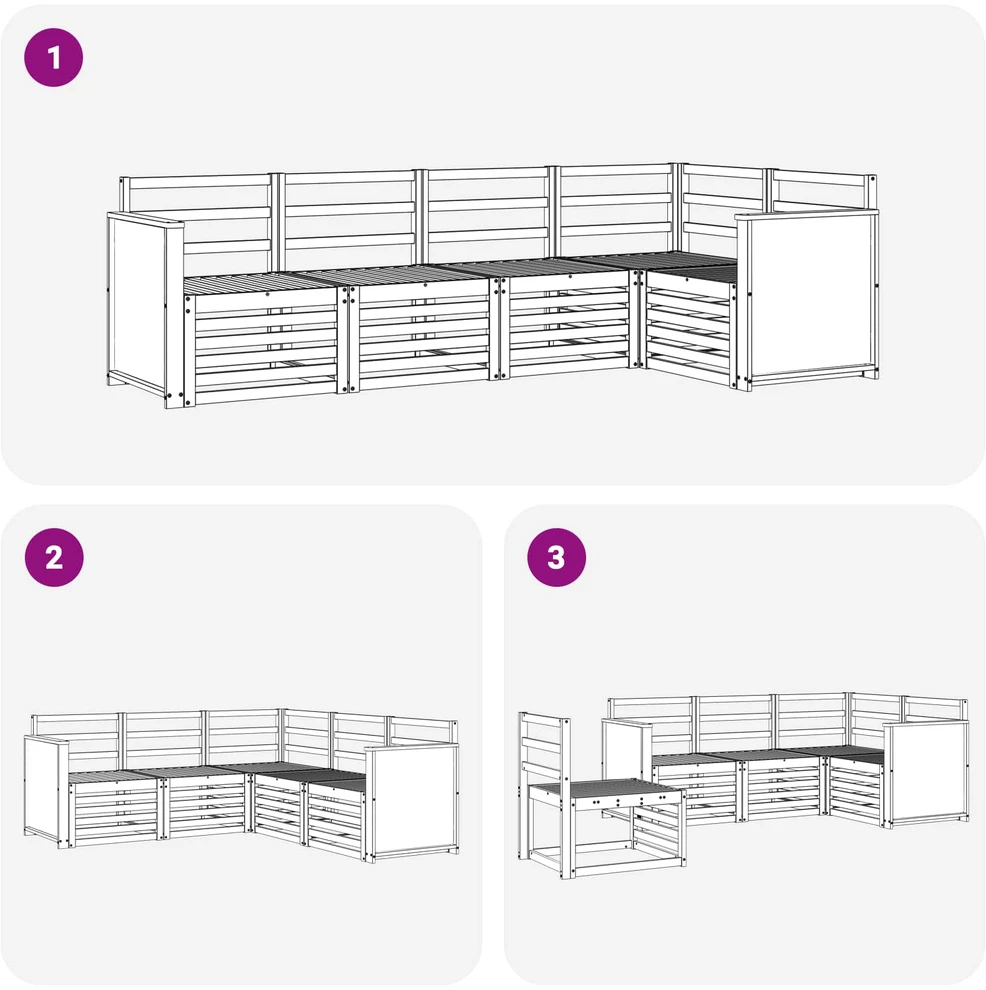 1

2

3