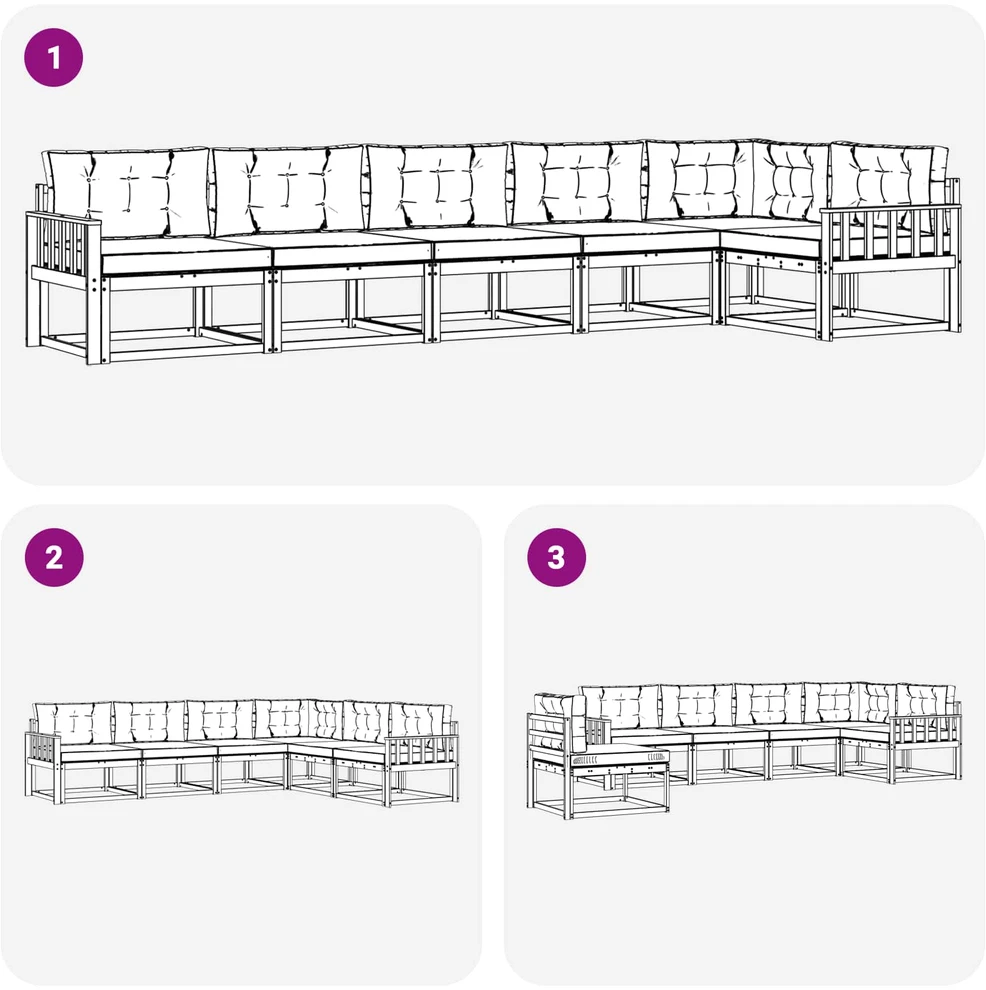 1

2

3