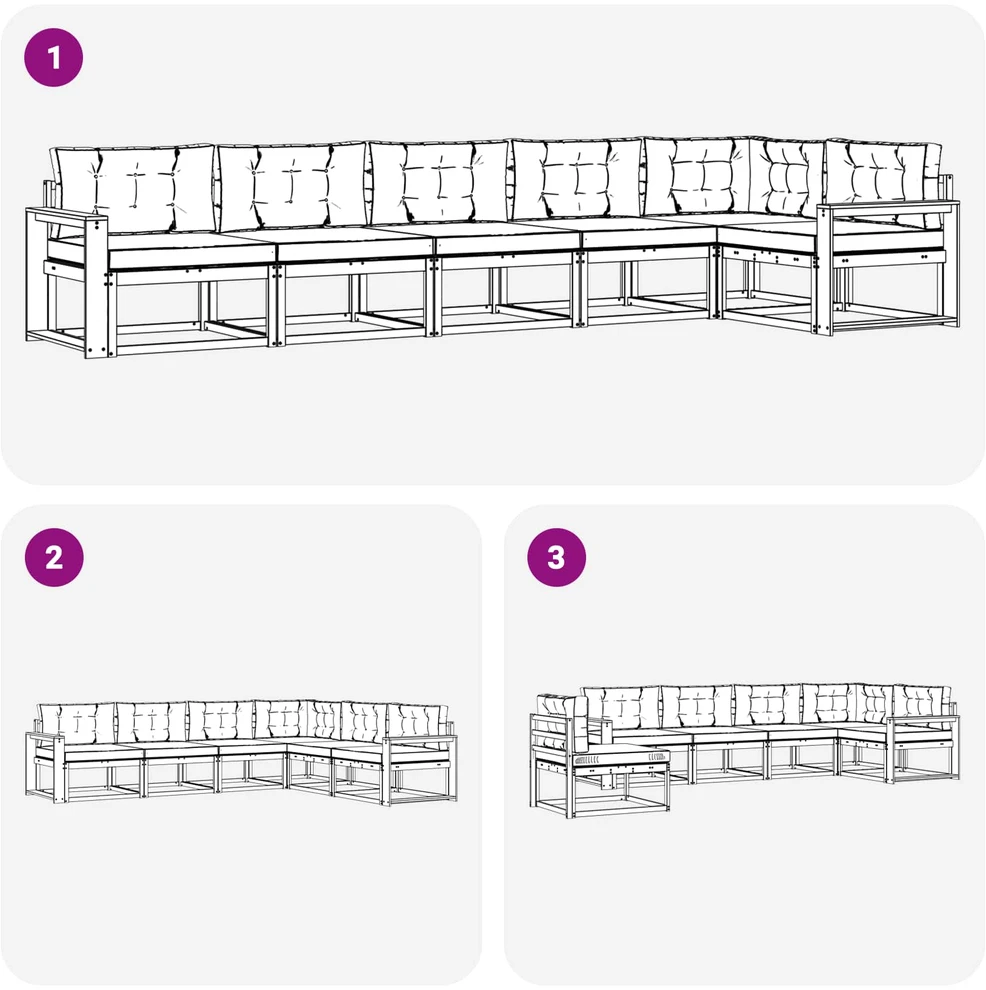 1

2

3