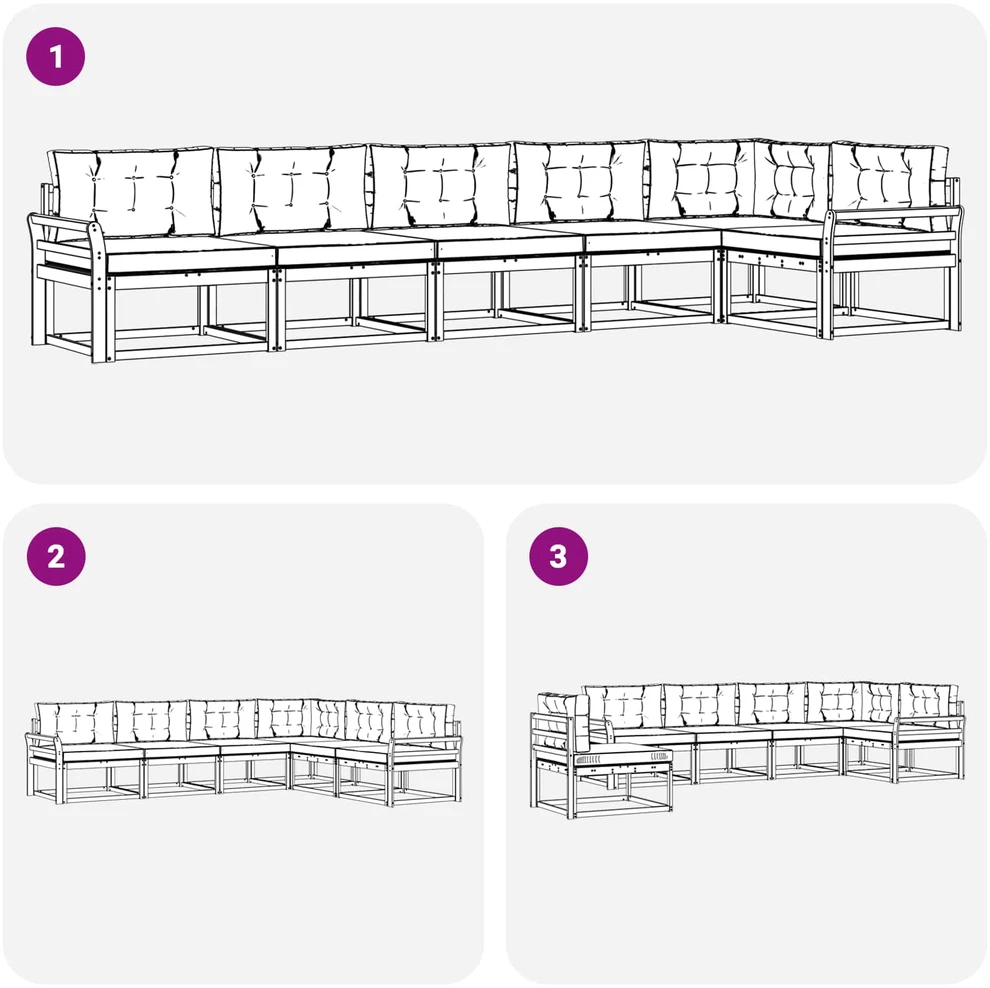 1

2

3