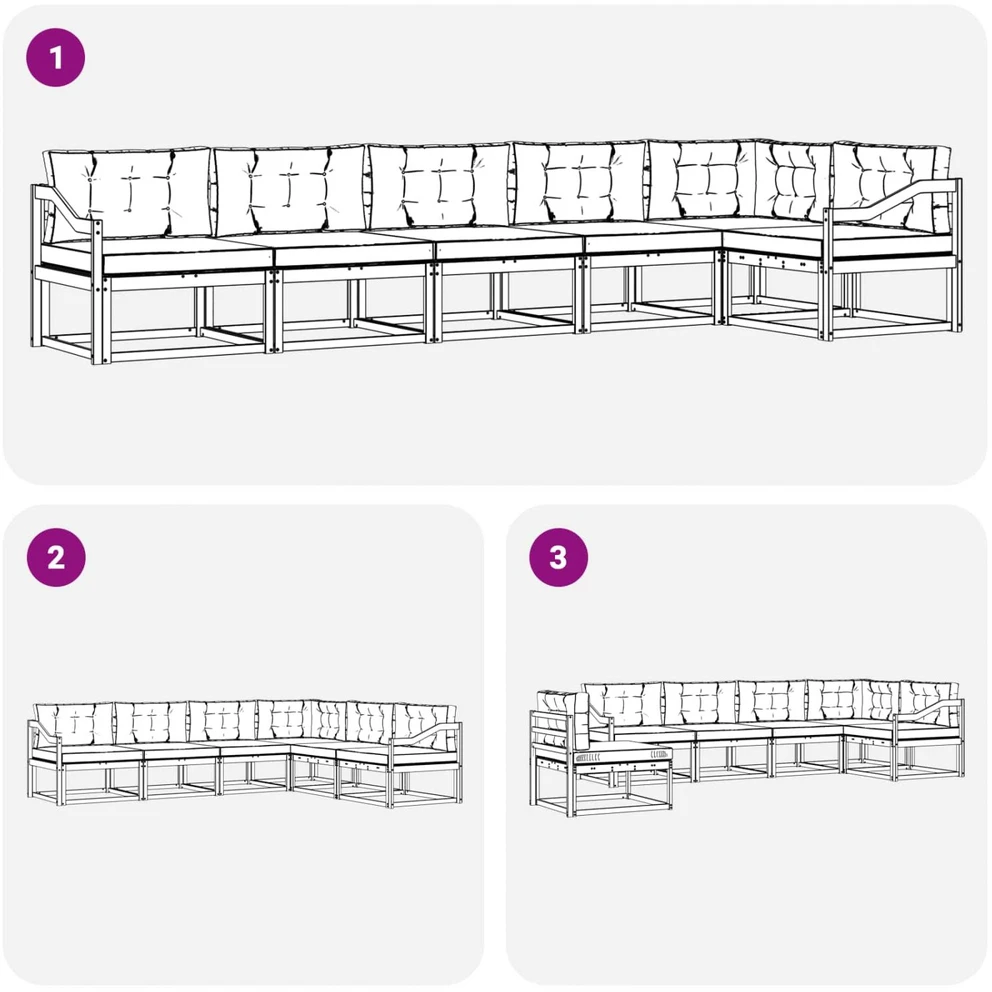 1

2

3