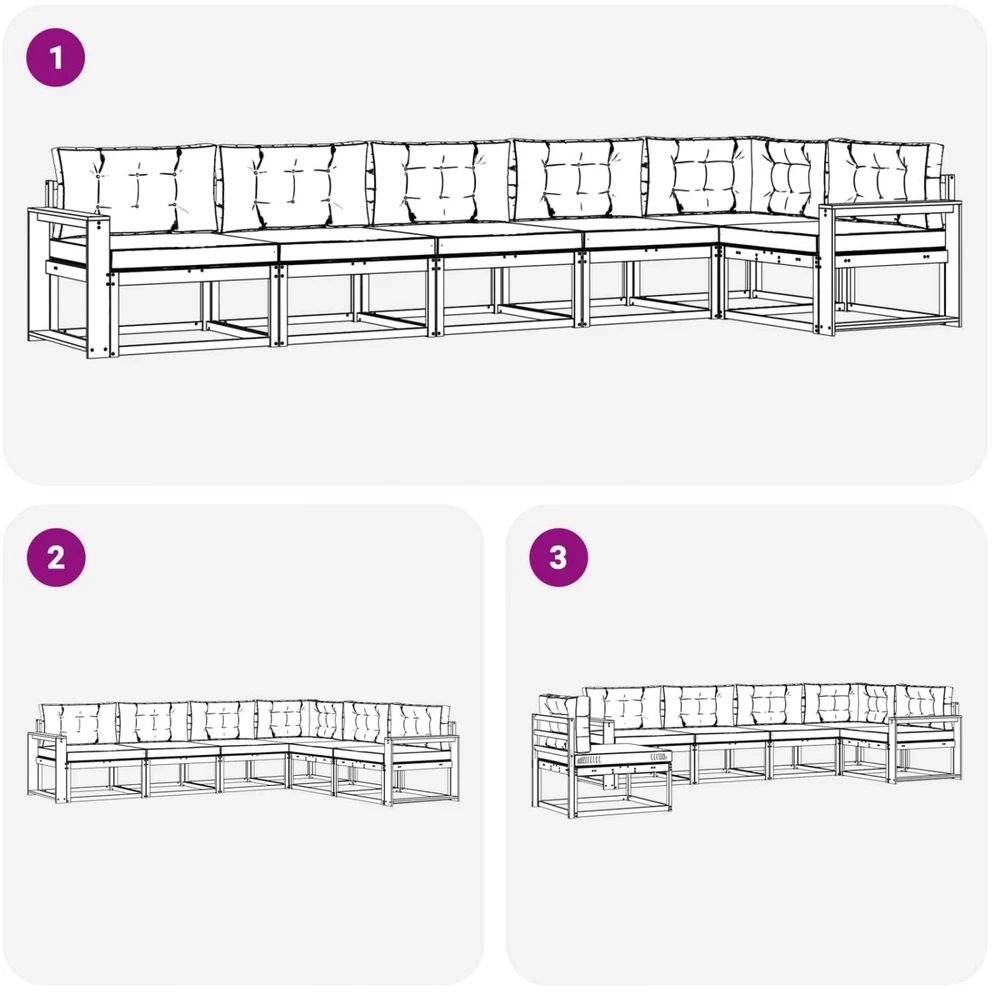 1

2

3