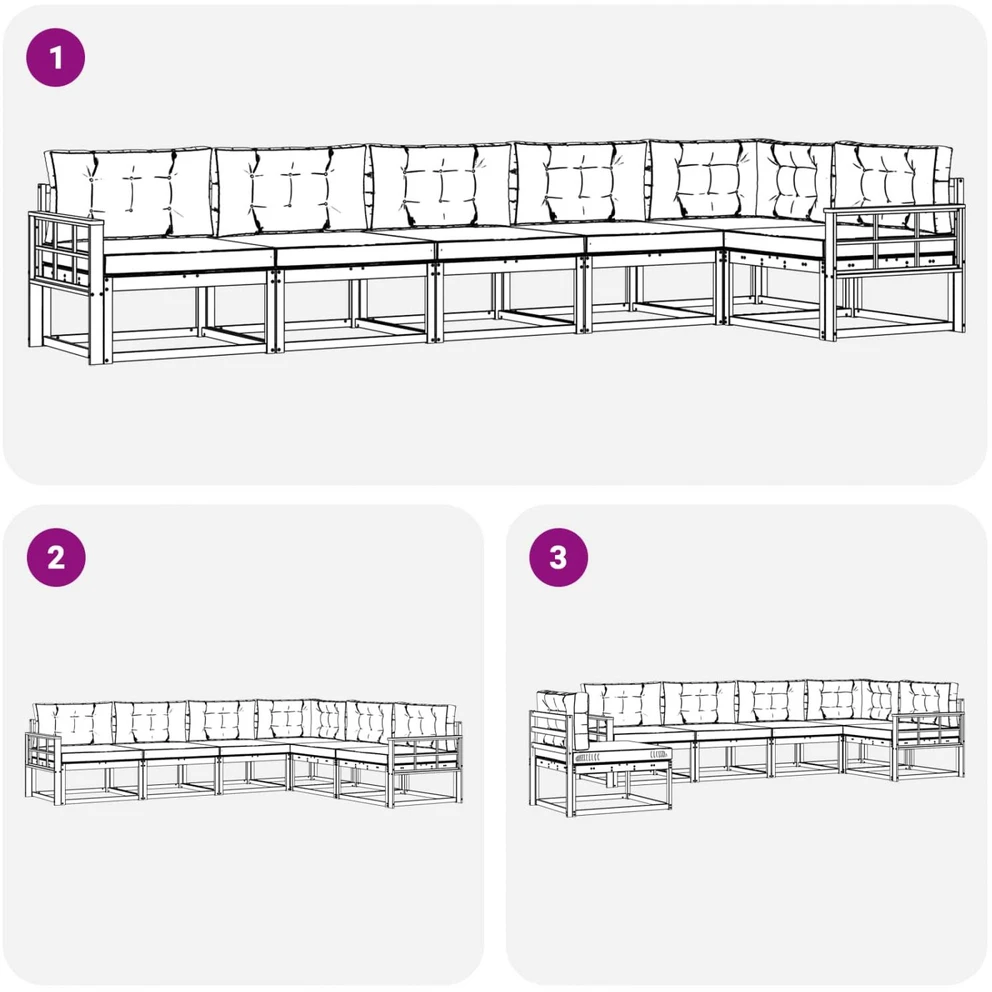 1

2

3