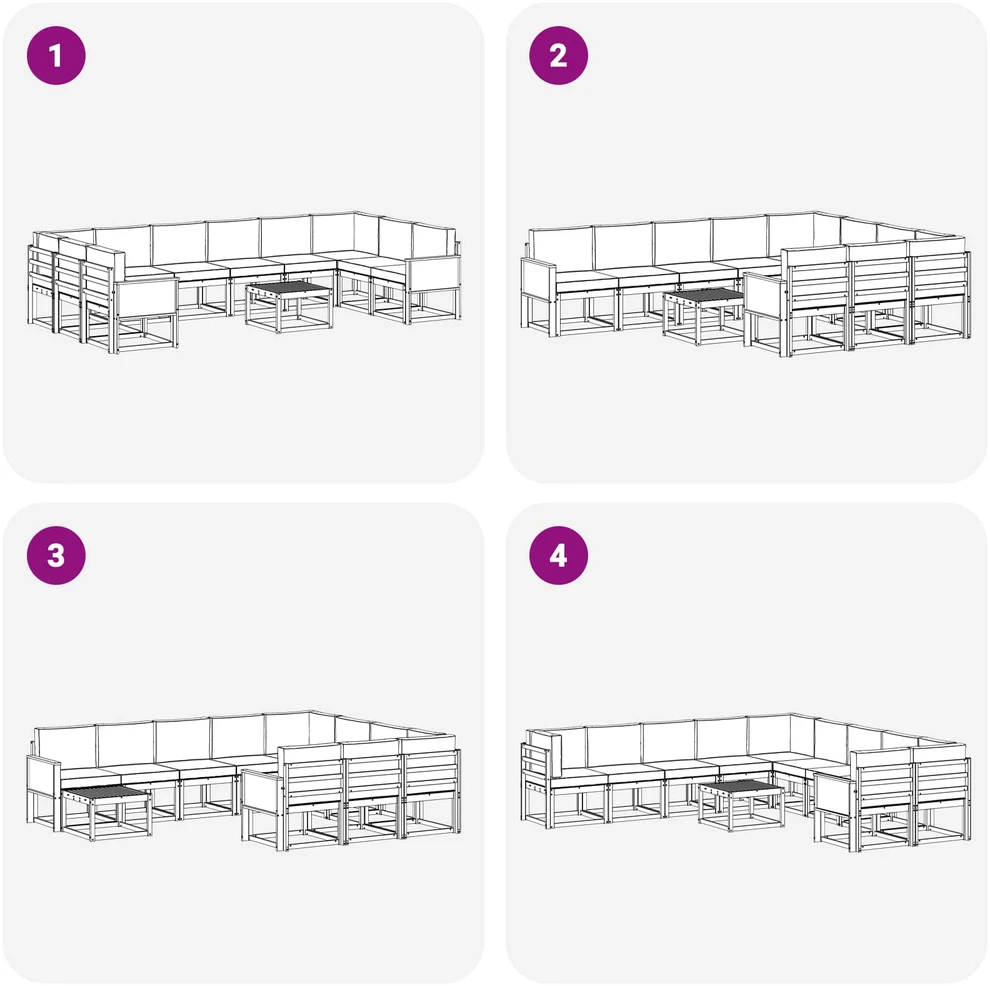 1

2

3

4